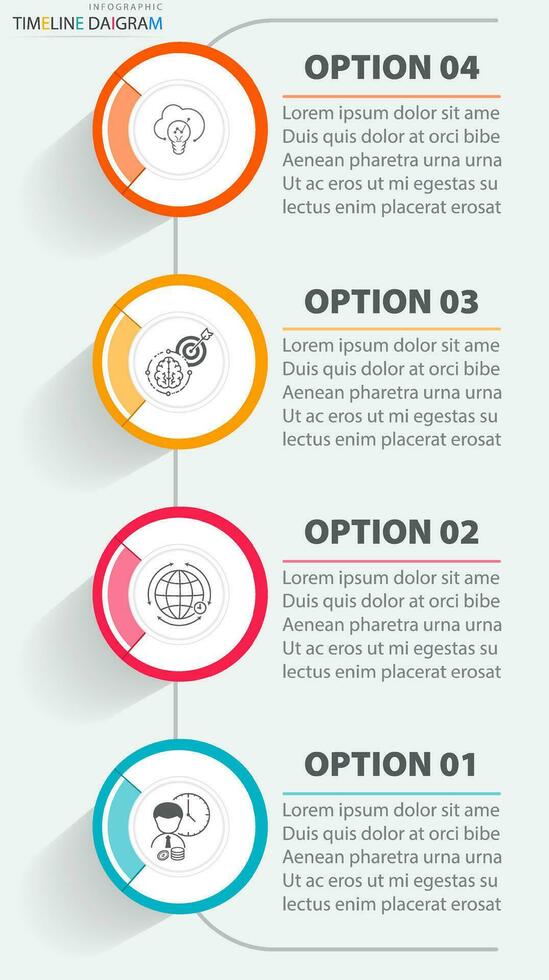 INFOGRAPHIC
TIMELINE DAIGRAM

OPTION 04

Lorem ipsum dolor sit ame Duis quis dolor at orci bibe Aenean pharetra urna urna Ut ac eros ut mi egestas su lectus enim placerat erosat

OPTION 03

Lorem ipsum dolor sit ame Duis quis dolor at orci bibe Aenean pharetra urna urna Ut ac eros ut mi egestas su lectus enim placerat erosat

OPTION 02

Lorem ipsum dolor sit ame Duis quis dolor at orci bibe Aenean pharetra urna urna Ut ac eros ut mi egestas su lectus enim placerat erosat

OPTION 01

Lorem ipsum dolor sit ame Duis quis dolor at orci bibe Aenean pharetra urna urna Ut ac eros ut mi egestas su lectus enim placerat erosat