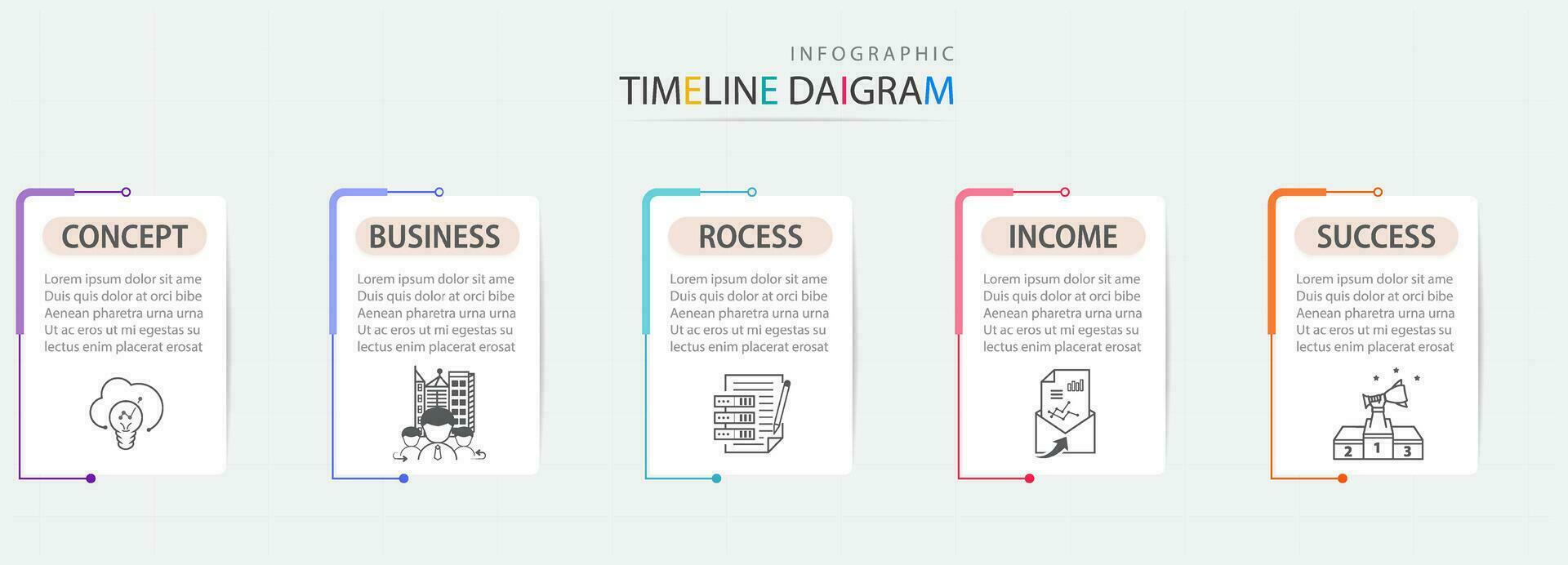 INFOGRAPHIC
TIMELINE DAIGRAM

CONCEPT
Lorem ipsum dolor sit ame Duis quis dolor at orci bibe Aenean pharetra urna urna Ut ac eros ut mi egestas su lectus enim placerat erosat

BUSINESS
Lorem ipsum dolor sit ame Duis quis dolor at orci bibe Aenean pharetra urna urna Ut ac eros ut mi egestas su lectus enim placerat erosat

ROCESS
Lorem ipsum dolor sit ame Duis quis dolor at orci bibe Aenean pharetra urna urna Ut ac eros ut mi egestas su lectus enim placerat erosat

INCOME
Lorem ipsum dolor sit ame Duis quis dolor at orci bibe Aenean pharetra urna urna Ut ac eros ut mi egestas su lectus enim placerat erosat

SUCCESS
Lorem ipsum dolor sit ame Duis quis dolor at orci bibe Aenean pharetra urna urna Ut ac eros ut mi egestas su lectus enim placerat erosat

2 1 3