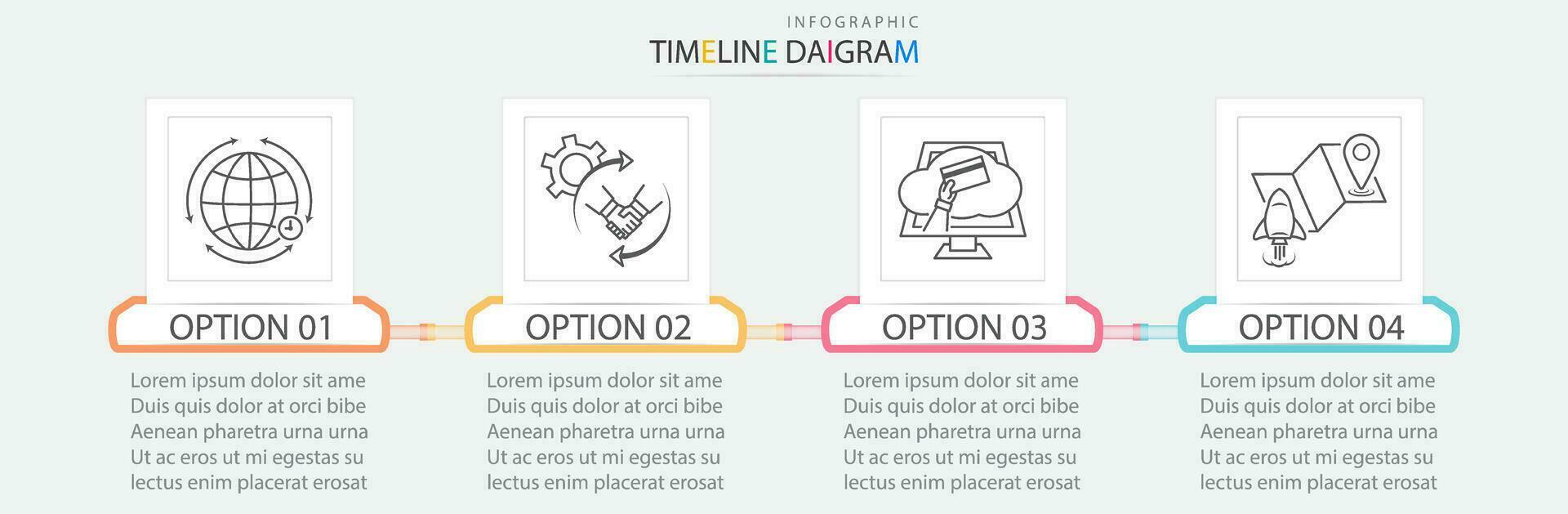 INFOGRAPHIC
TIMELINE DAIGRAM

OPTION 01

Lorem ipsum dolor sit ame Duis quis dolor at orci bibe Aenean pharetra urna urna Ut ac eros ut mi egestas su lectus enim placerat erosat

OPTION 02

Lorem ipsum dolor sit ame Duis quis dolor at orci bibe Aenean pharetra urna urna Ut ac eros ut mi egestas su lectus enim placerat erosat

OPTION 03

Lorem ipsum dolor sit ame Duis quis dolor at orci bibe Aenean pharetra urna urna Ut ac eros ut mi egestas su lectus enim placerat erosat

OPTION 04

Lorem ipsum dolor sit ame Duis quis dolor at orci bibe Aenean pharetra urna urna Ut ac eros ut mi egestas su lectus enim placerat erosat