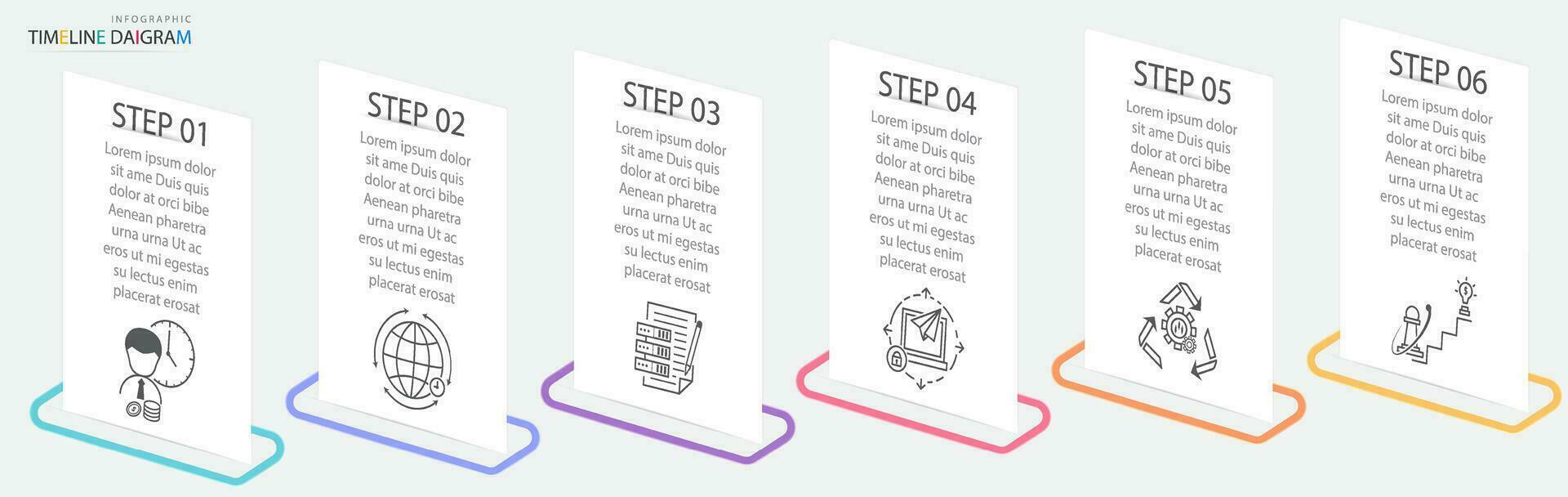 INFOGRAPHIC
TIMELINE DAIGRAM

STEP 01
Lorem ipsum dolor sit ame Duis quis dolor at orci bibe Aenean pharetra urna urna Ut ac eros ut mi egestas su lectus enim placerat erosat

STEP 02
Lorem ipsum dolor sit ame Duis quis dolor at orci bibe Aenean pharetra urna urna Ut ac eros ut mi egestas su lectus enim placerat erosat

STEP 03
Lorem ipsum dolor sit ame Duis quis dolor at orci bibe Aenean pharetra urna urna Ut ac eros ut mi egestas su lectus enim placerat erosat

STEP 04
Lorem ipsum dolor sit ame Duis quis dolor at orci bibe Aenean pharetra urna urna Ut ac eros ut mi egestas su lectus enim placerat erosat

STEP 05
Lorem ipsum dolor sit ame Duis quis dolor at orci bibe Aenean pharetra urna urna Ut ac eros ut mi egestas su lectus enim placerat erosat

STEP 06
Lorem ipsum dolor sit ame Duis quis dolor at orci bibe Aenean pharetra urna urna Ut ac eros ut mi egestas su lectus enim placerat erosat