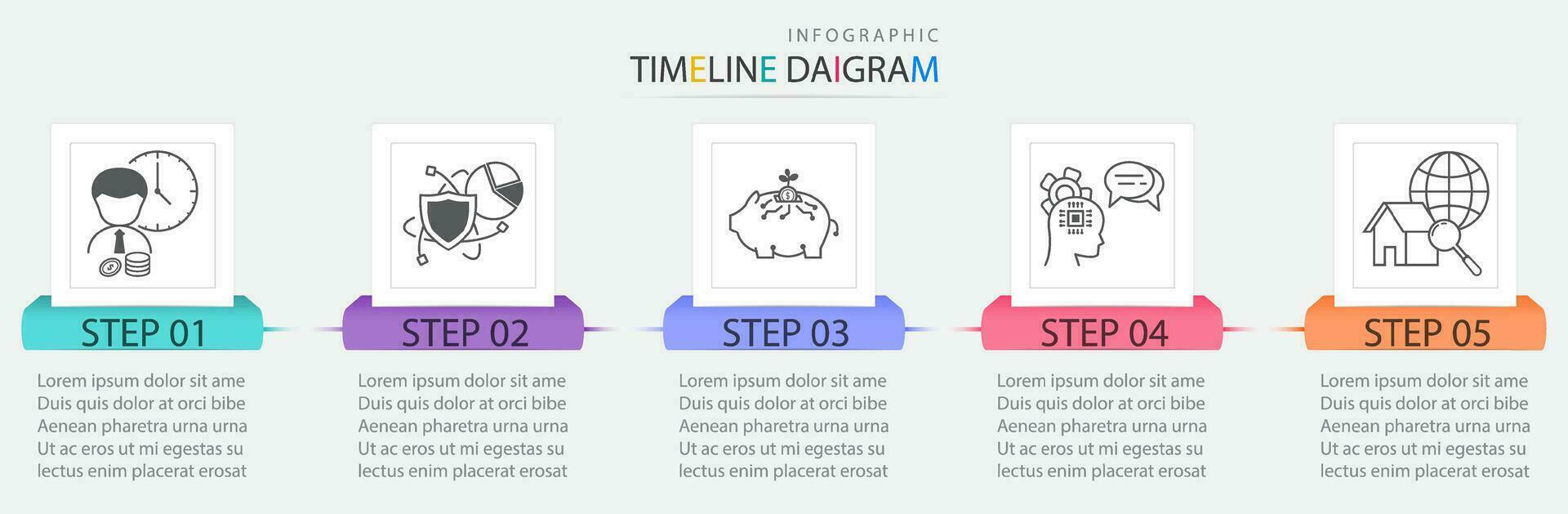 INFOGRAPHIC
TIMELINE DAIGRAM

STEP 01

Lorem ipsum dolor sit ame
Duis quis dolor at orci bibe
Aenean pharetra urna urna
Ut ac eros ut mi egestas su
lectus enim placerat erosat

STEP 02

Lorem ipsum dolor sit ame
Duis quis dolor at orci bibe
Aenean pharetra urna urna
Ut ac eros ut mi egestas su
lectus enim placerat erosat

STEP 03

Lorem ipsum dolor sit ame
Duis quis dolor at orci bibe
Aenean pharetra urna urna
Ut ac eros ut mi egestas su
lectus enim placerat erosat

STEP 04

Lorem ipsum dolor sit ame
Duis quis dolor at orci bibe
Aenean pharetra urna urna
Ut ac eros ut mi egestas su
lectus enim placerat erosat

STEP 05

Lorem ipsum dolor sit ame
Duis quis dolor at orci bibe
Aenean pharetra urna urna
Ut ac eros ut mi egestas su
lectus enim placerat erosat