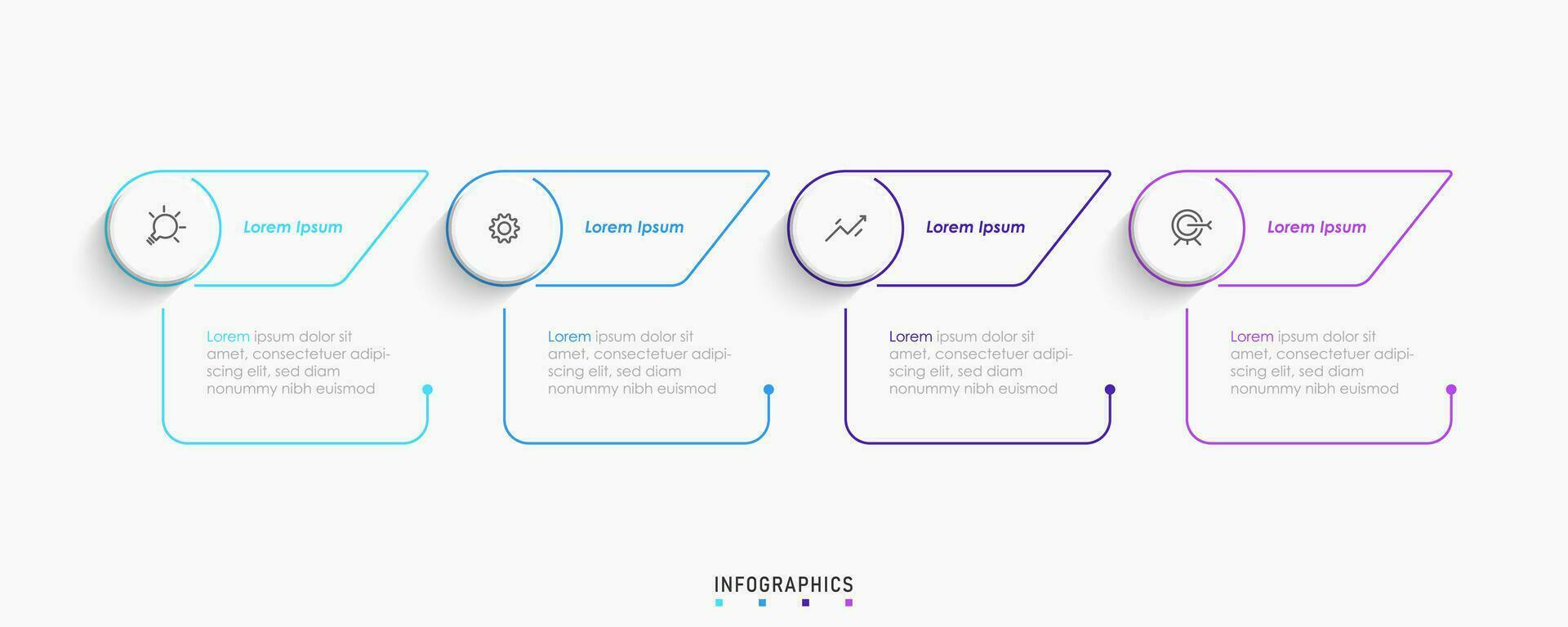 Lorem Ipsum

Lorem ipsum dolor sit amet, consectetuer adipiscing elit, sed diam nonummy nibh euismod

Lorem Ipsum

Lorem ipsum dolor sit amet, consectetuer adipiscing elit, sed diam nonummy nibh euismod

Lorem Ipsum

Lorem ipsum dolor sit amet, consectetuer adipiscing elit, sed diam nonummy nibh euismod

Lorem Ipsum

Lorem ipsum dolor sit amet, consectetuer adipiscing elit, sed diam nonummy nibh euismod

INFOGRAPHICS