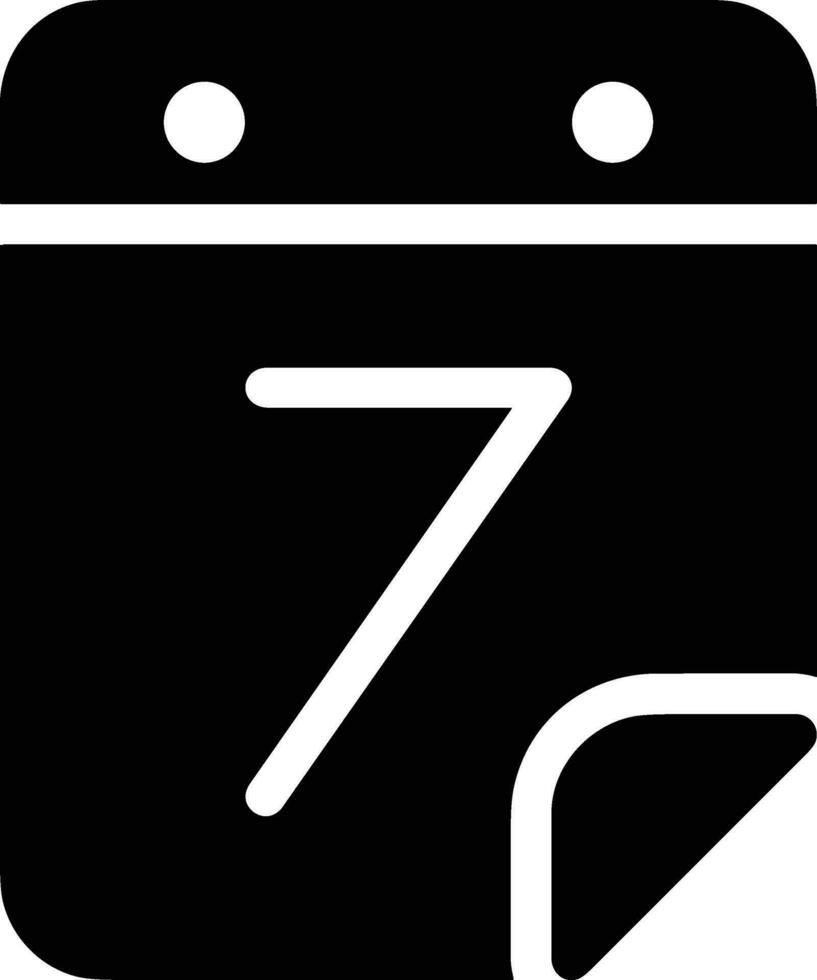 7