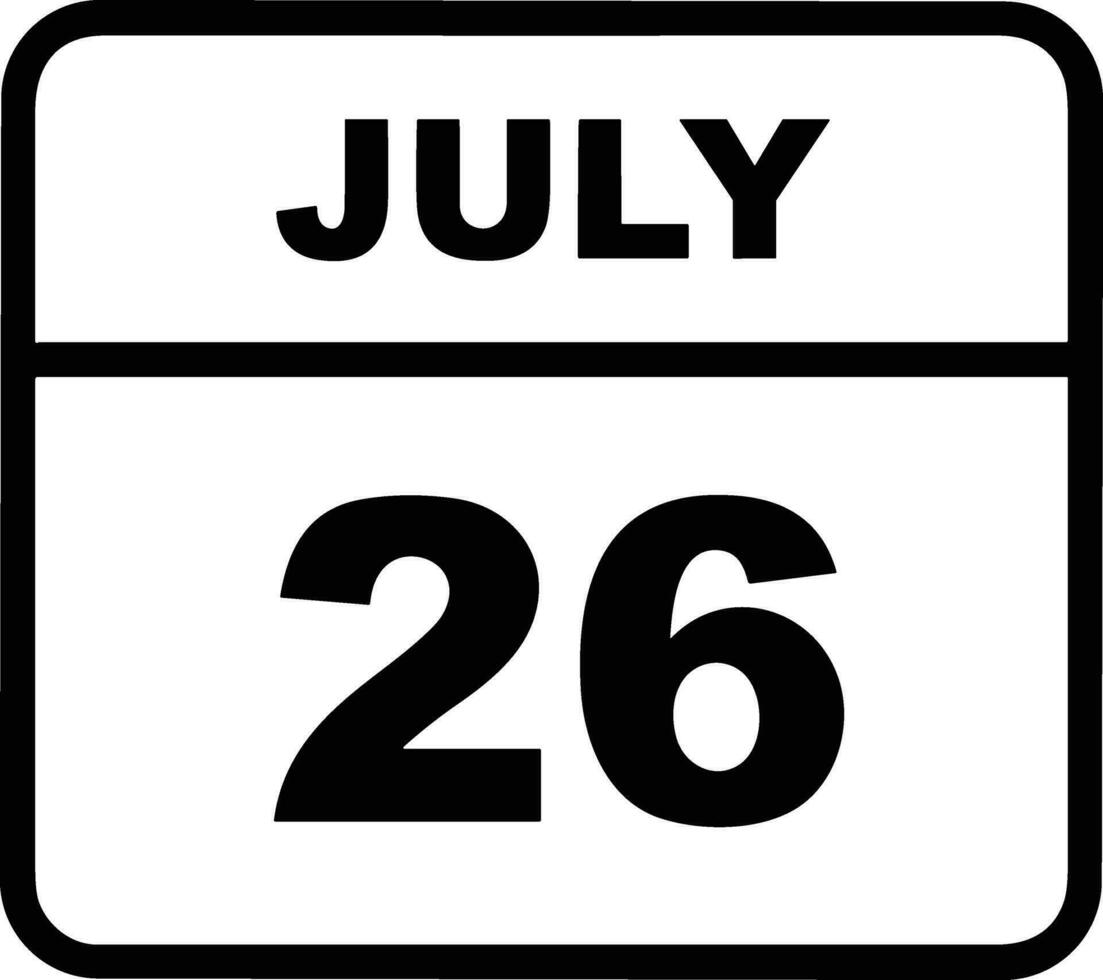 JULY

26