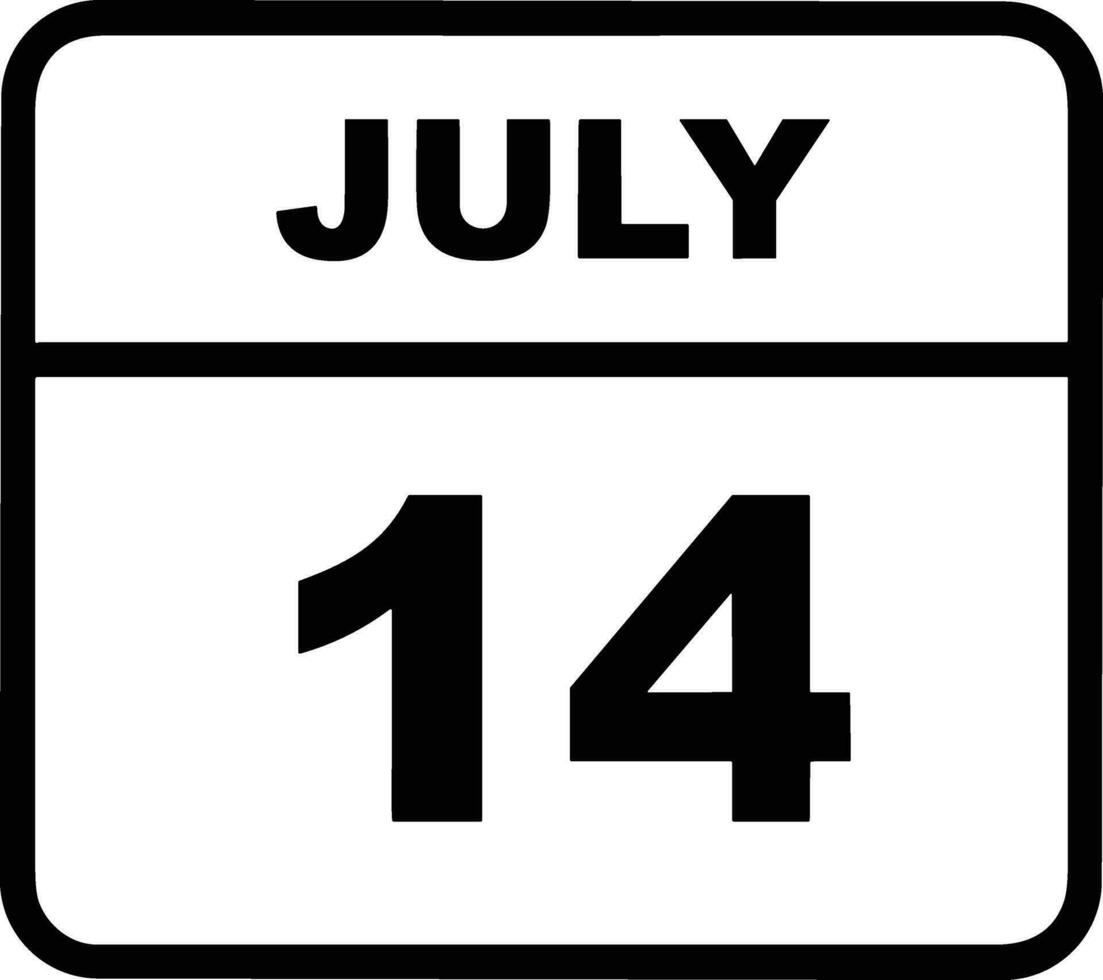 JULY

14