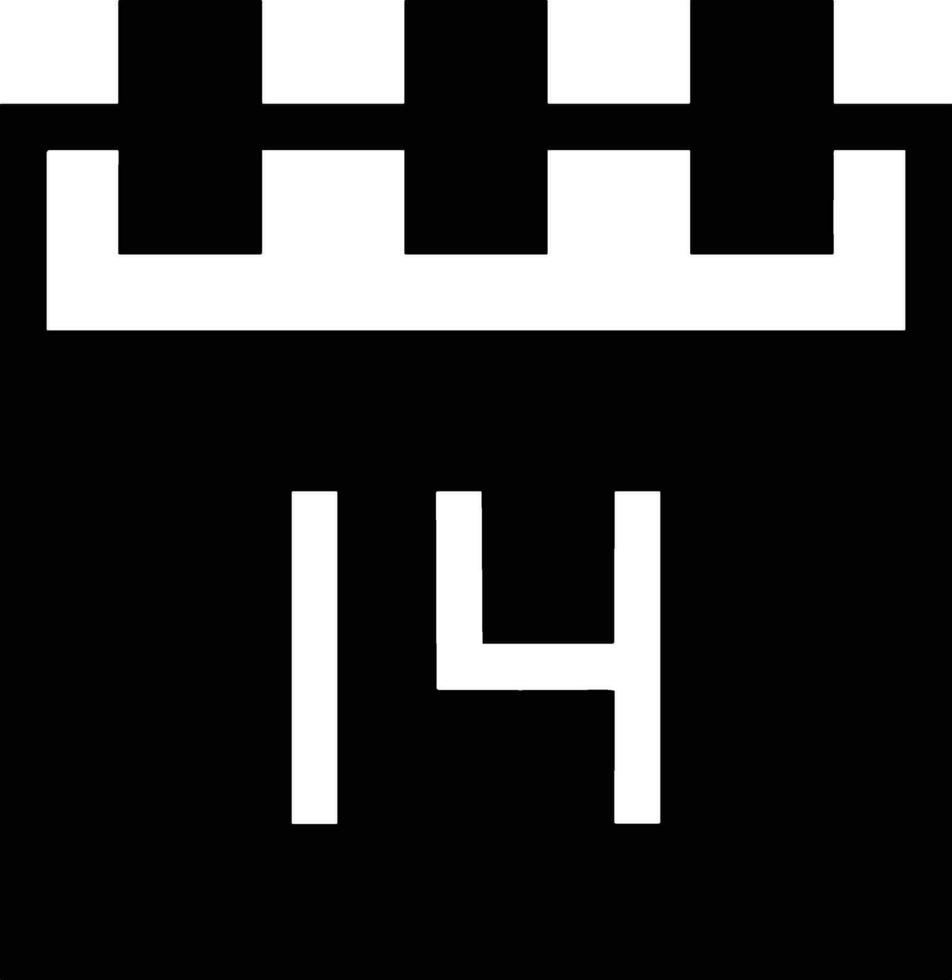 14