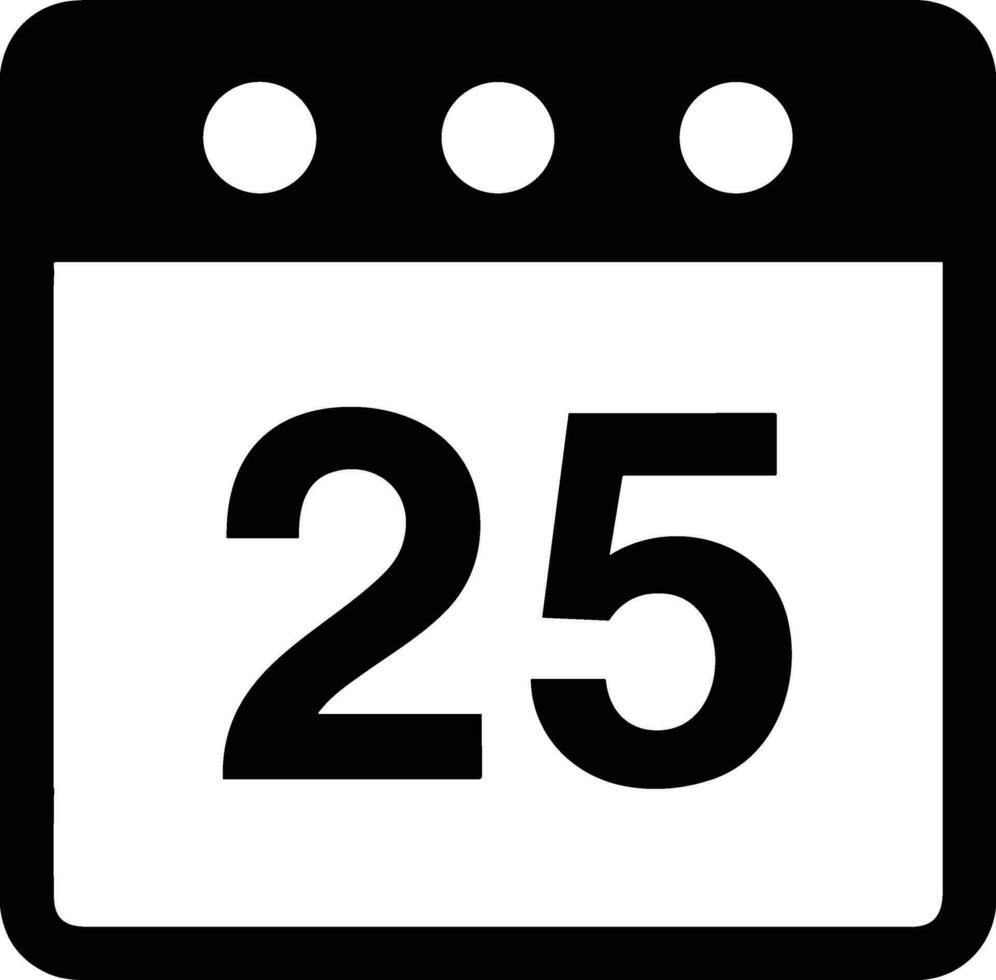 25