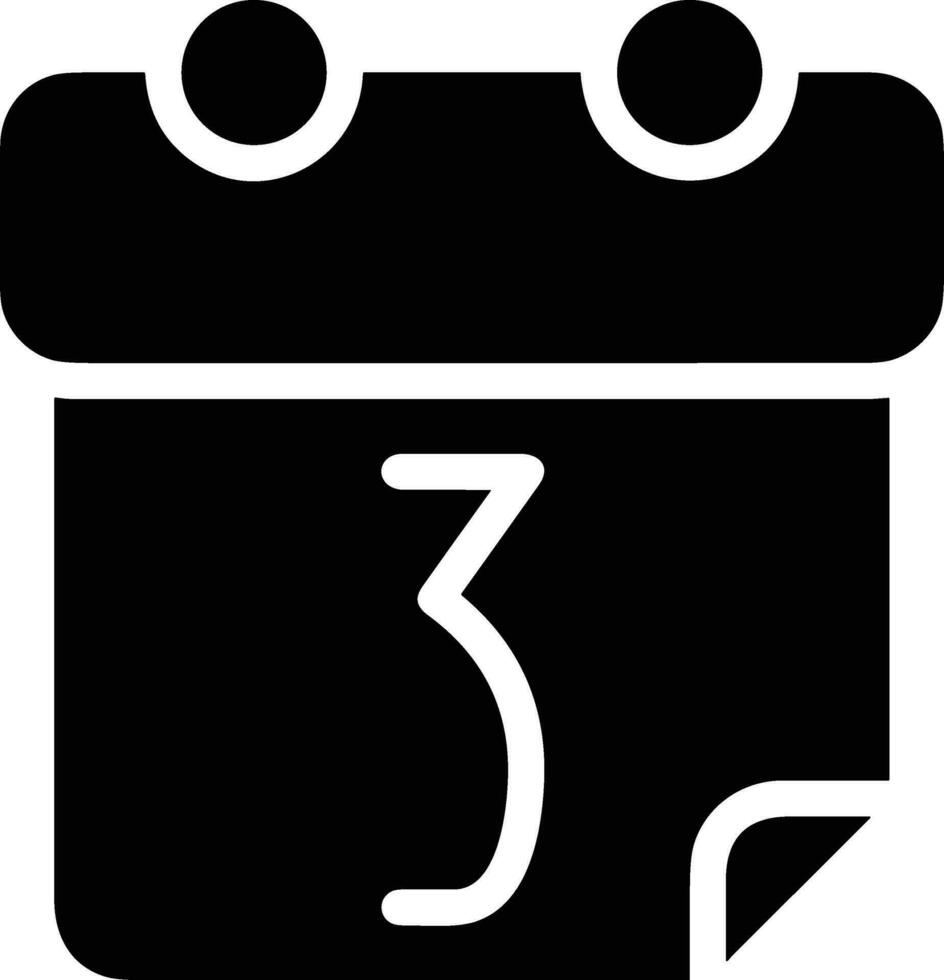 3