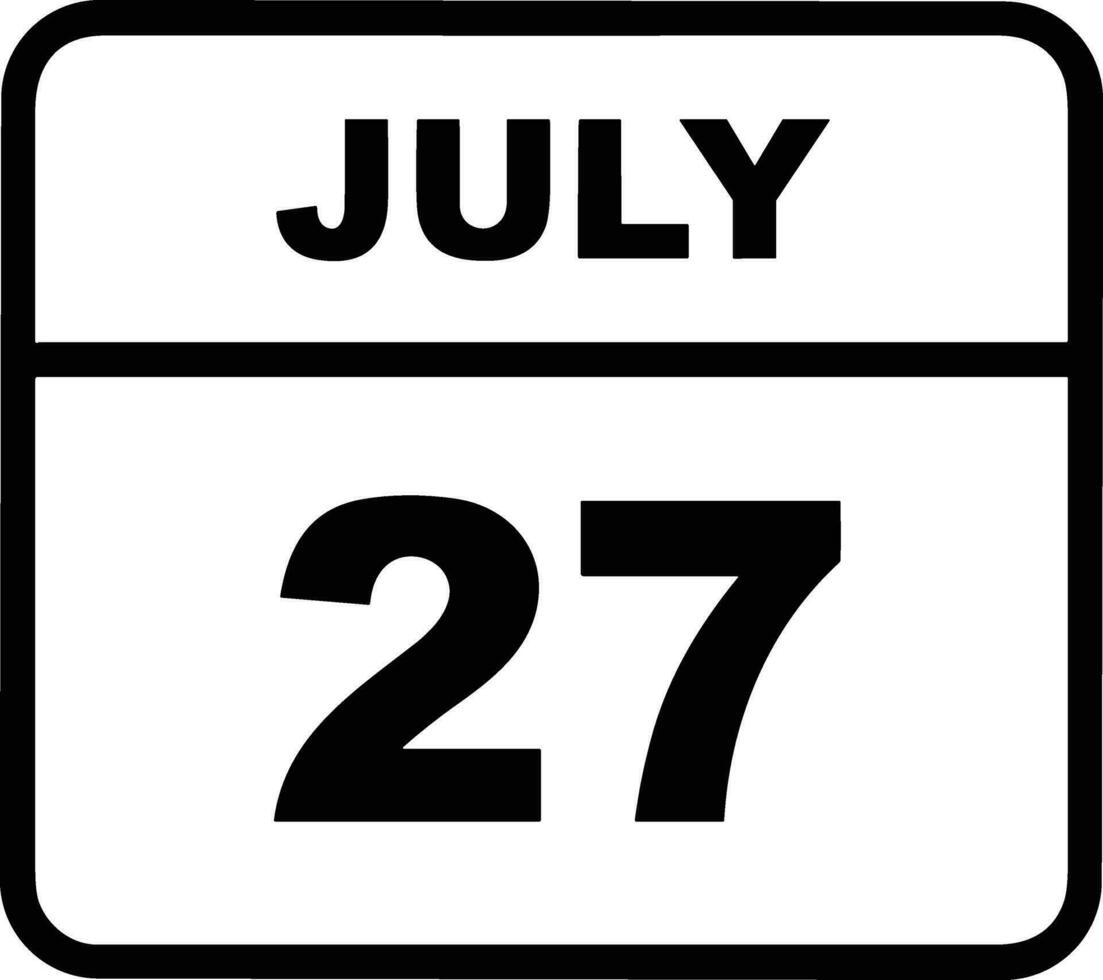 JULY

27