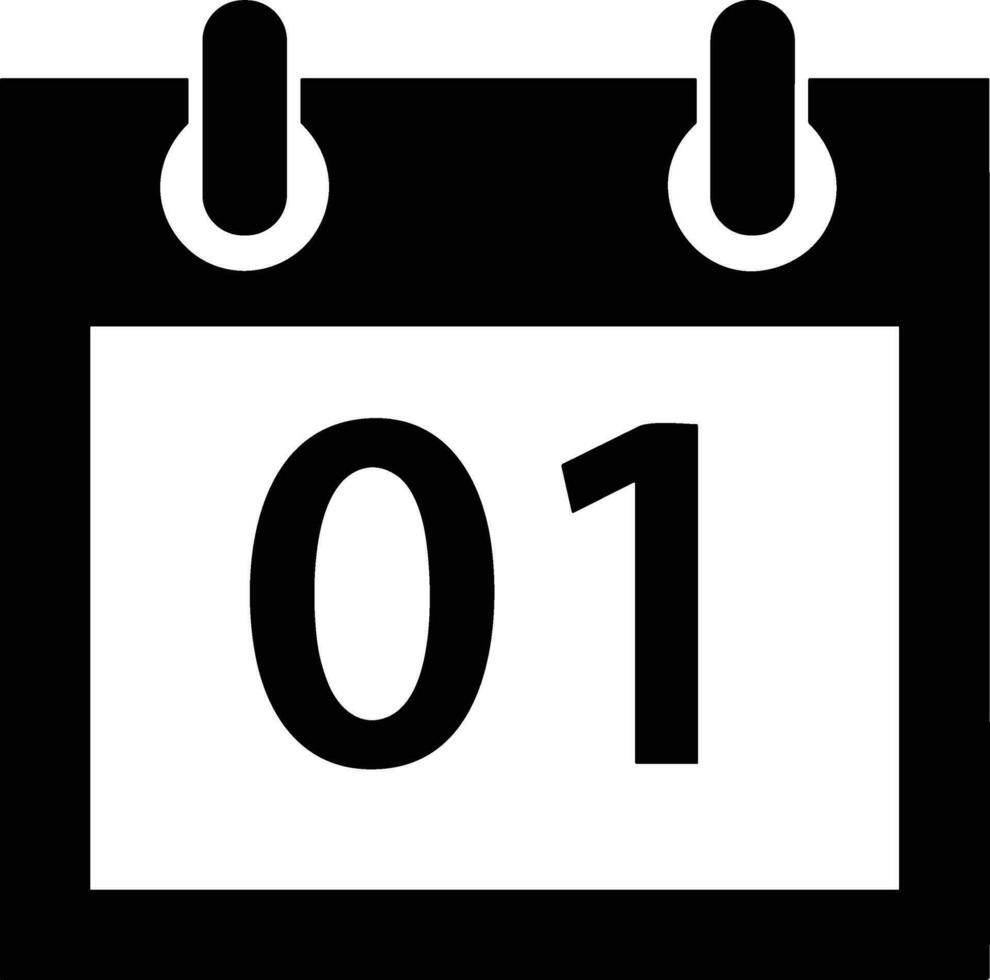 01