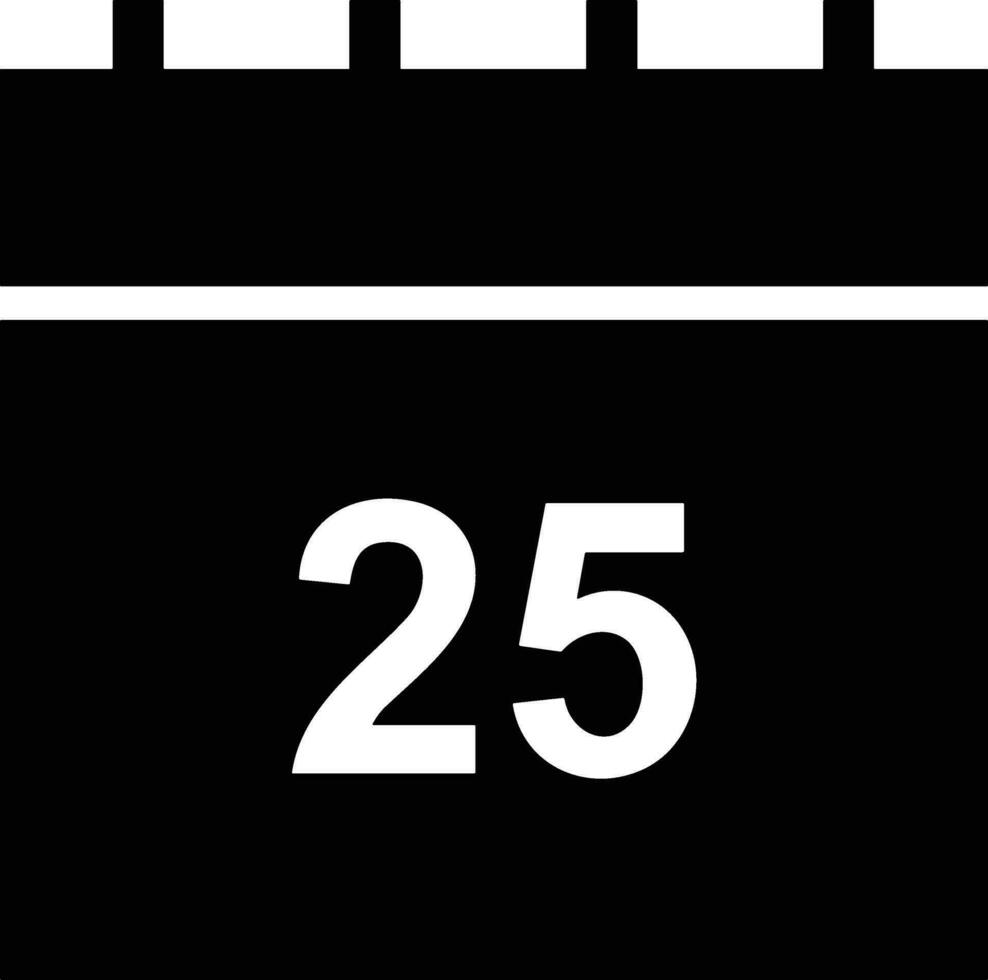 25