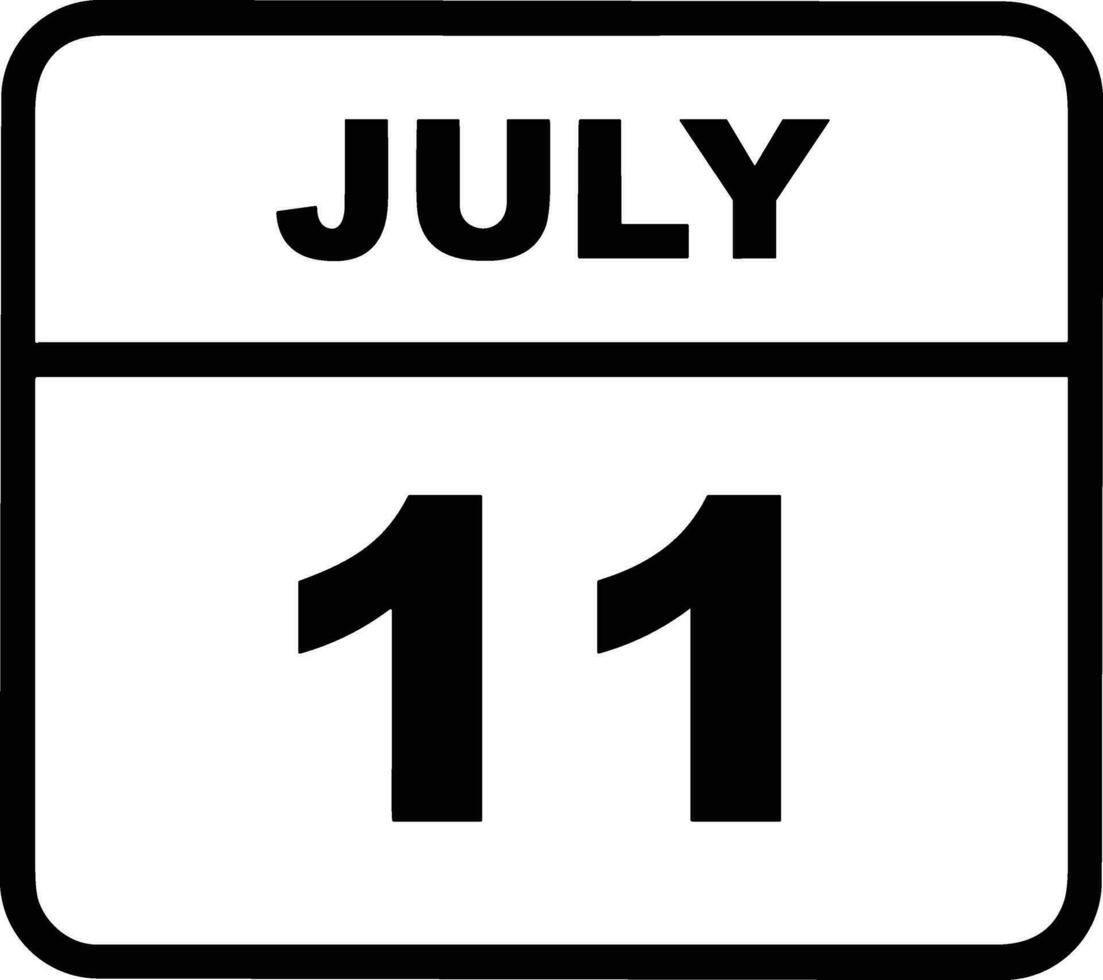 JULY

11