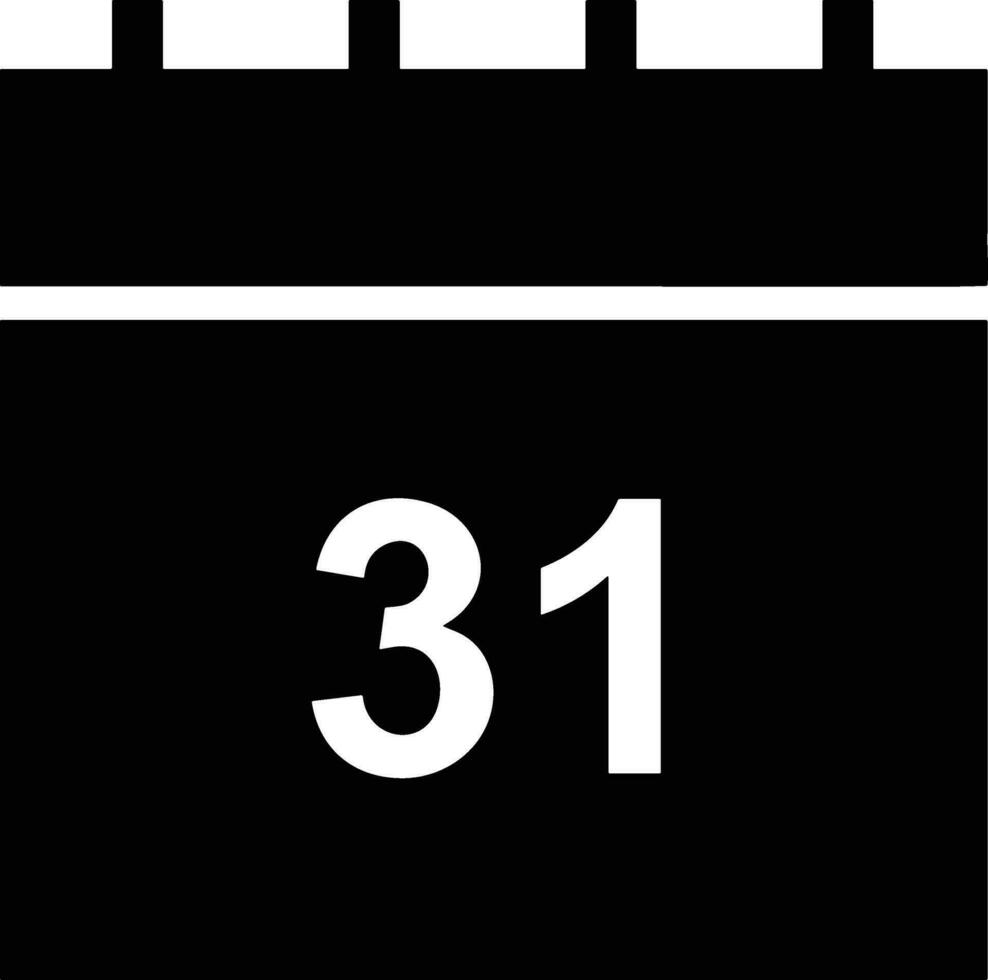 31