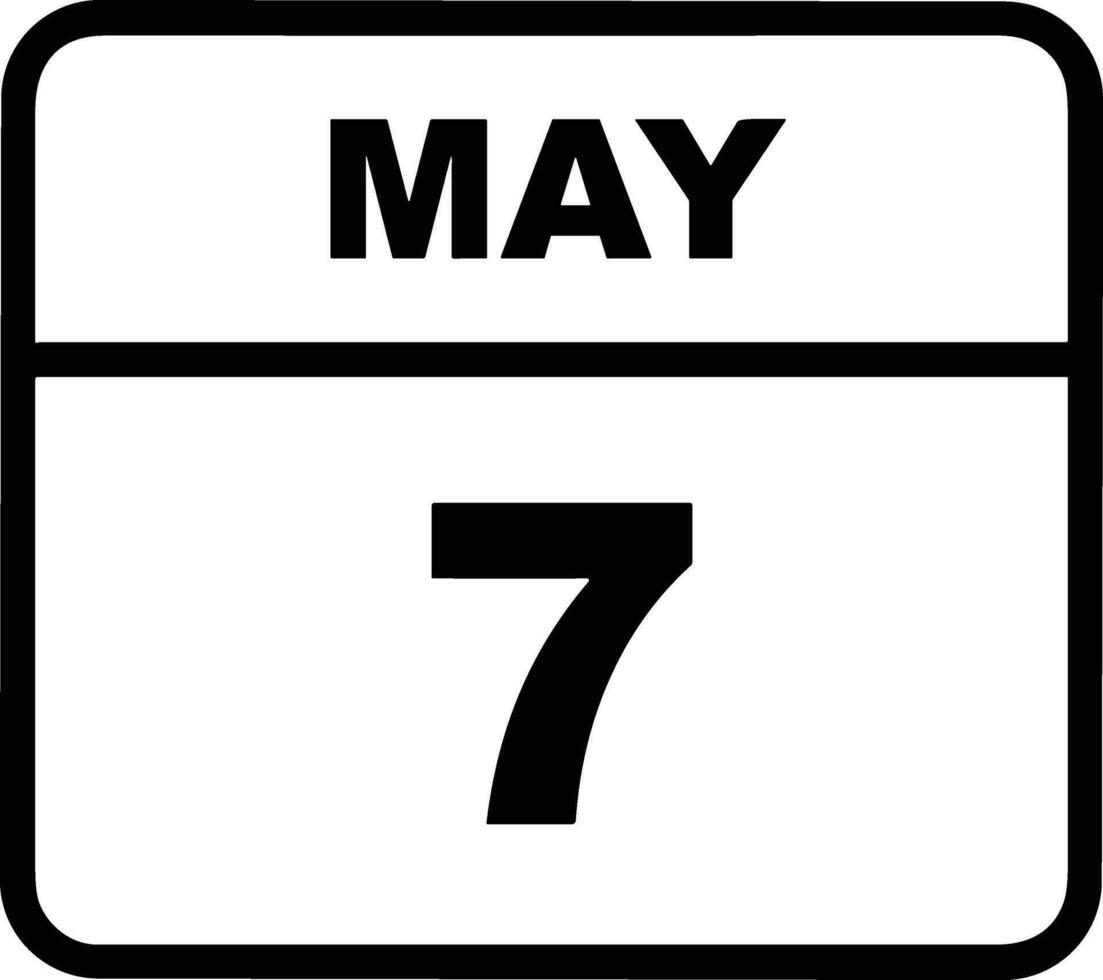 MAY

7