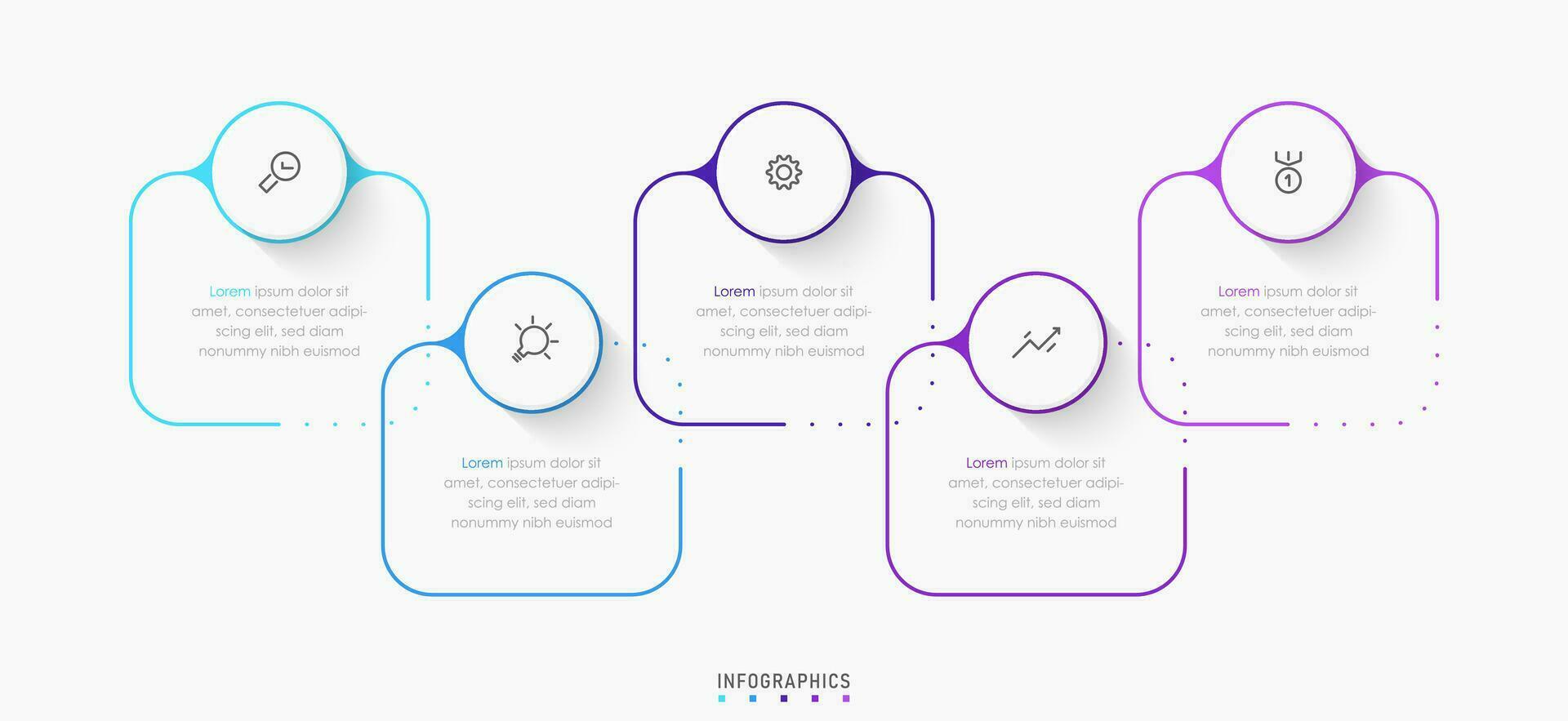 Lorem ipsum dolor sit amet, consectetuer adipiscing elit, sed diam nonummy nibh euismod

Lorem ipsum dolor sit amet, consectetuer adipiscing elit, sed diam nonummy nibh euismod

Lorem ipsum dolor sit amet, consectetuer adipiscing elit, sed diam nonummy nibh euismod

Lorem ipsum dolor sit amet, consectetuer adipiscing elit, sed diam nonummy nibh euismod

Lorem ipsum dolor sit amet, consectetuer adipiscing elit, sed diam nonummy nibh euismod

1

INFOGRAPHICS