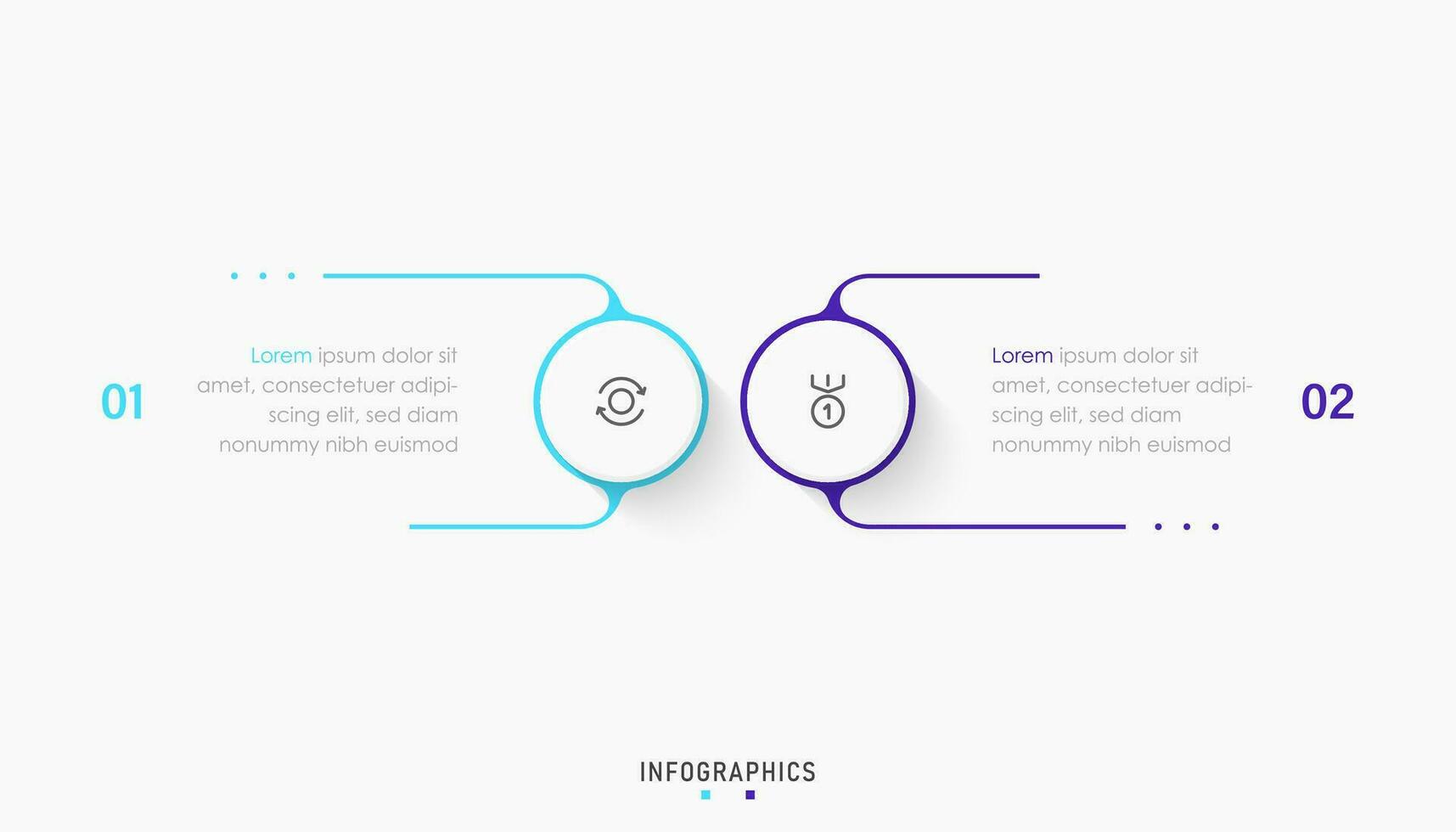 01

Lorem ipsum dolor sit amet, consectetuer adipiscing elit, sed diam nonummy nibh euismod

1

Lorem ipsum dolor sit amet, consectetuer adipiscing elit, sed diam nonummy nibh euismod

02

INFOGRAPHICS