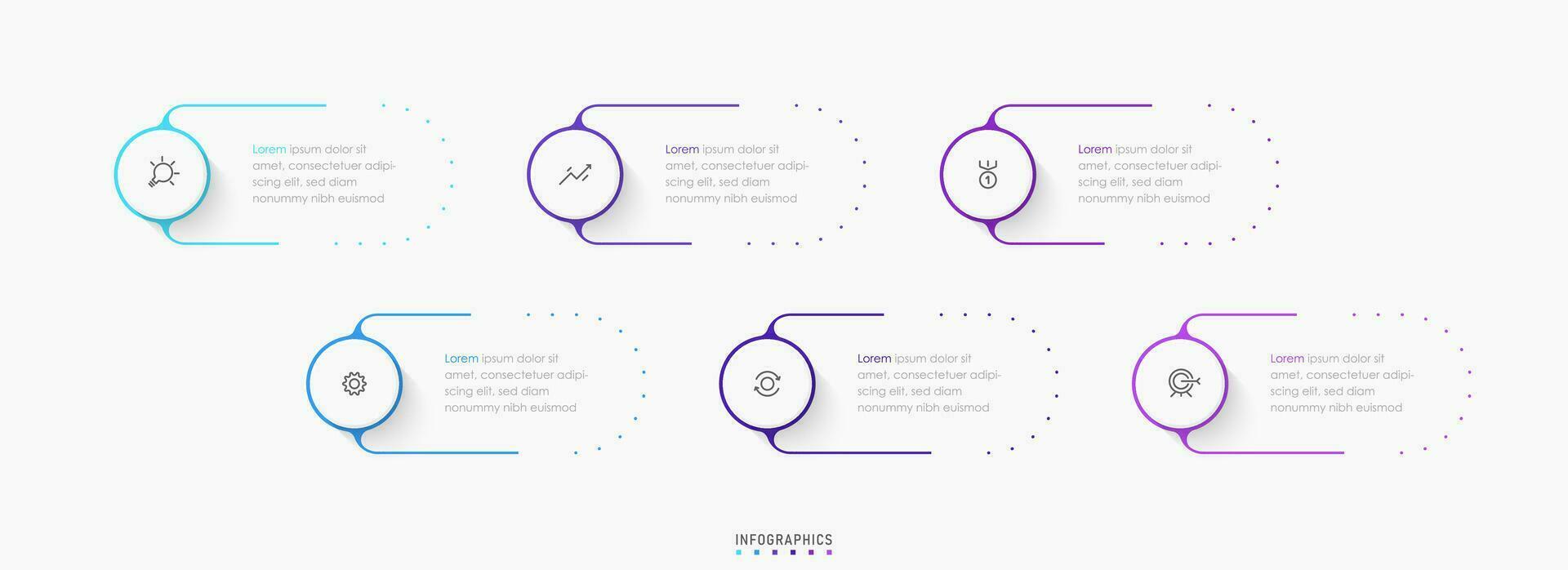 Lorem ipsum dolor sit amet, consectetuer adipiscing elit, sed diam nonummy nibh euismod

Lorem ipsum dolor sit amet, consectetuer adipiscing elit, sed diam nonummy nibh euismod

1

Lorem ipsum dolor sit amet, consectetuer adipiscing elit, sed diam nonummy nibh euismod

Lorem ipsum dolor sit amet, consectetuer adipiscing elit, sed diam nonummy nibh euismod

Lorem ipsum dolor sit amet, consectetuer adipiscing elit, sed diam nonummy nibh euismod

Lorem ipsum dolor sit amet, consectetuer adipiscing elit, sed diam nonummy nibh euismod

INFOGRAPHICS