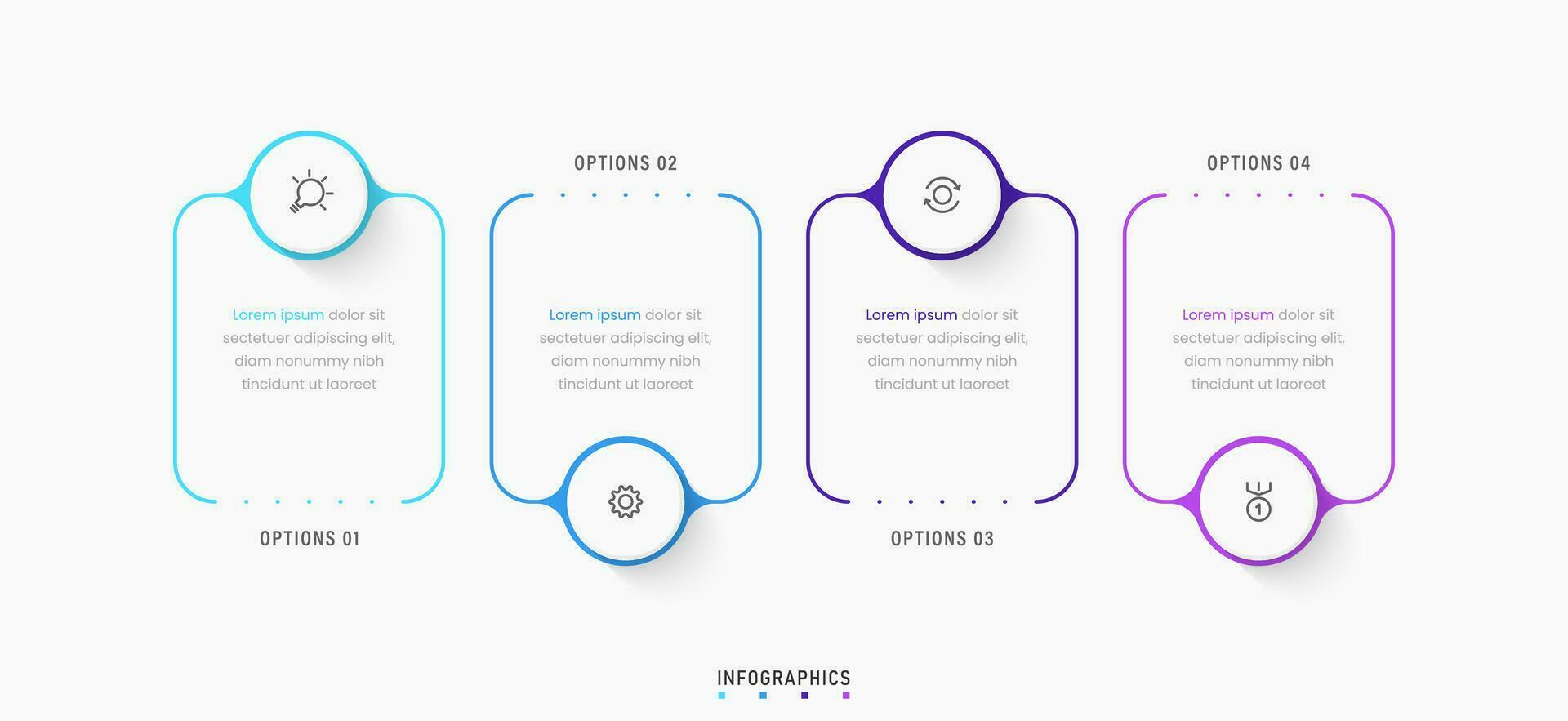 Lorem ipsum dolor sit sectetuer adipiscing elit, diam nonummy nibh tincidunt ut laoreet

OPTIONS 01

OPTIONS 02

Lorem ipsum dolor sit sectetuer adipiscing elit, diam nonummy nibh tincidunt ut laoreet

Lorem ipsum dolor sit sectetuer adipiscing elit, diam nonummy nibh tincidunt ut laoreet

OPTIONS 03

OPTIONS 04

Lorem ipsum dolor sit sectetuer adipiscing elit, diam nonummy nibh tincidunt ut laoreet

1

INFOGRAPHICS