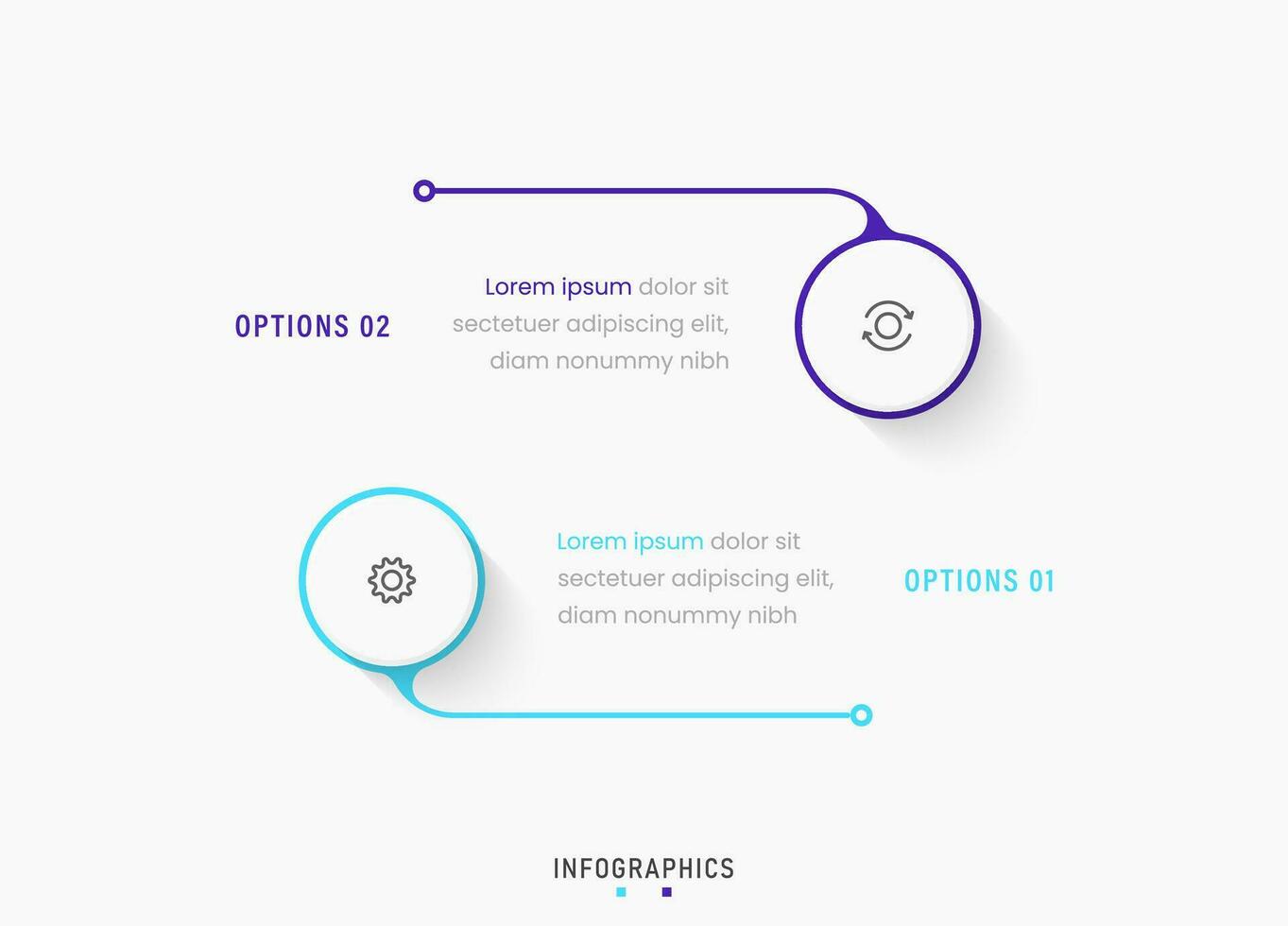 OPTIONS 02

Lorem ipsum dolor sit sectetuer adipiscing elit, diam nonummy nibh

Lorem ipsum dolor sit sectetuer adipiscing elit, diam nonummy nibh

OPTIONS 01

INFOGRAPHICS