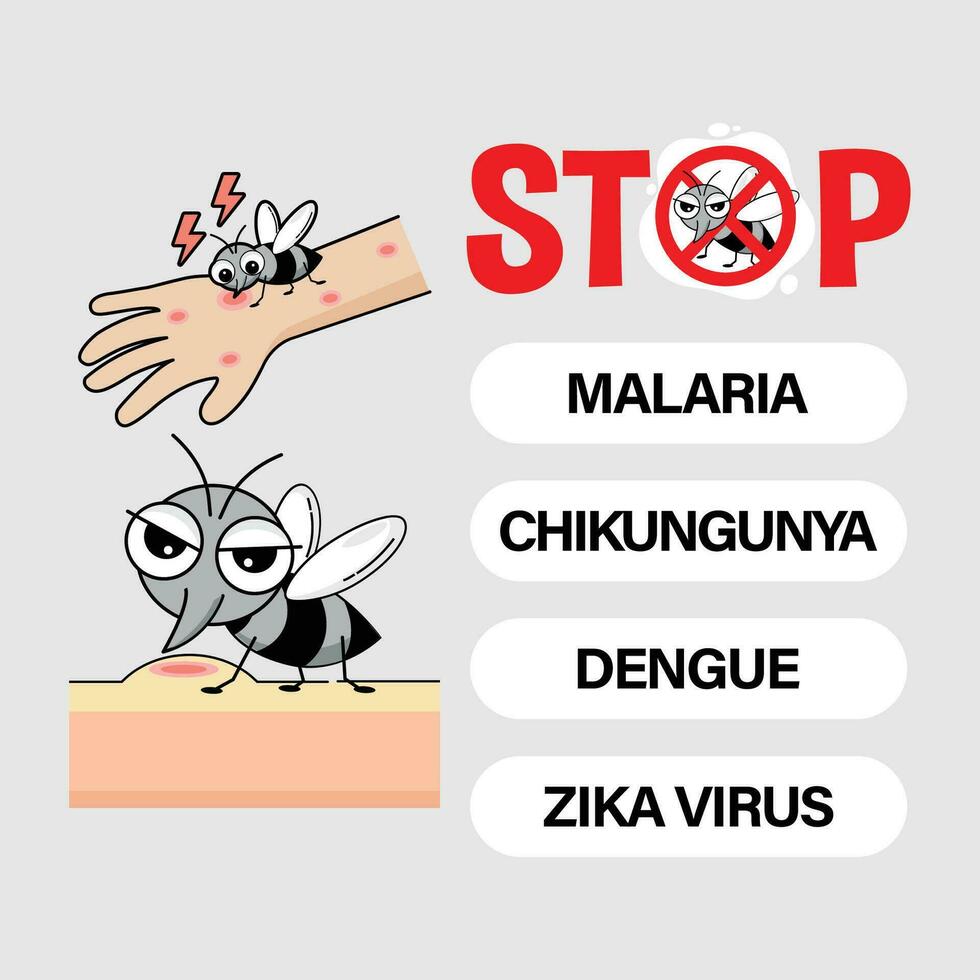 STOP

MALARIA

CHIKUNGUNYA

DENGUE

ZIKA VIRUS