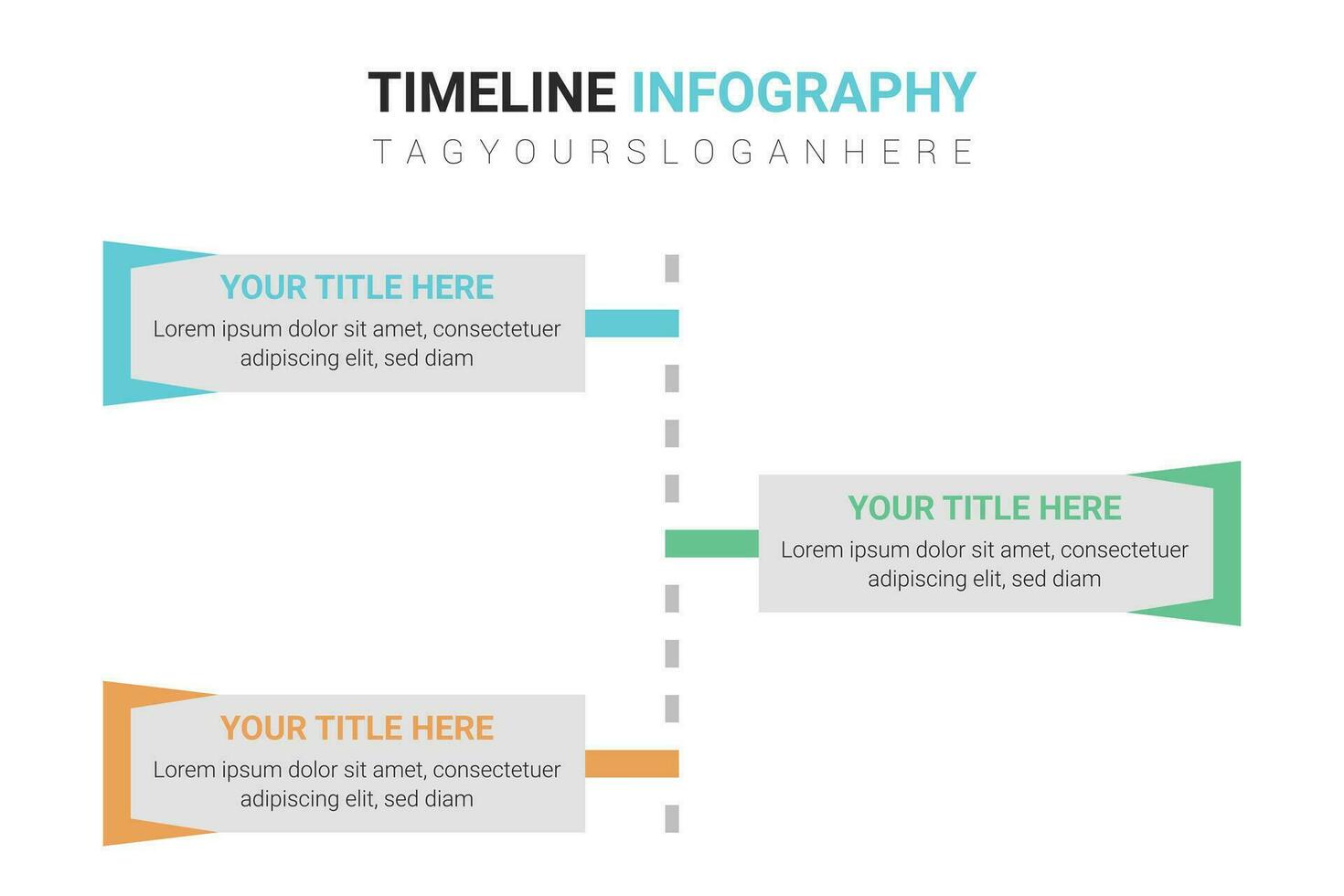 TIMELINE INFOGRAPHY
TAGYOURSLOGANHERE

YOUR TITLE HERE
Lorem ipsum dolor sit amet, consectetuer adipiscing elit, sed diam

YOUR TITLE HERE
Lorem ipsum dolor sit amet, consectetuer adipiscing elit, sed diam

YOUR TITLE HERE
Lorem ipsum dolor sit amet, consectetuer adipiscing elit, sed diam