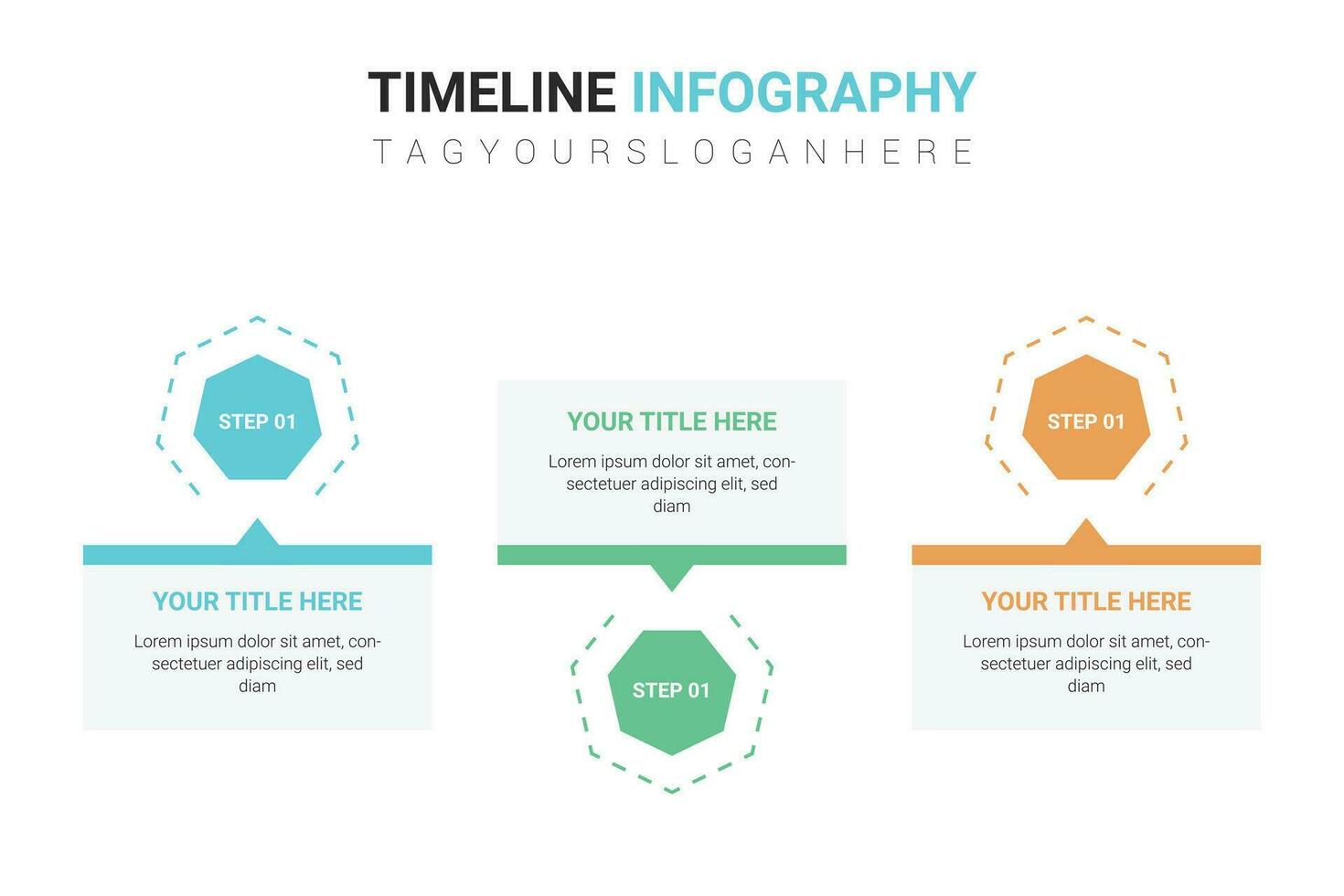 TIMELINE INFOGRAPHY
TAGYOURSLOGANHERE

STEP 01

YOUR TITLE HERE

Lorem ipsum dolor sit amet, consectetuer adipiscing elit, sed diam

YOUR TITLE HERE

Lorem ipsum dolor sit amet, consectetuer adipiscing elit, sed diam

STEP 01

STEP 01

YOUR TITLE HERE

Lorem ipsum dolor sit amet, consectetuer adipiscing elit, sed diam