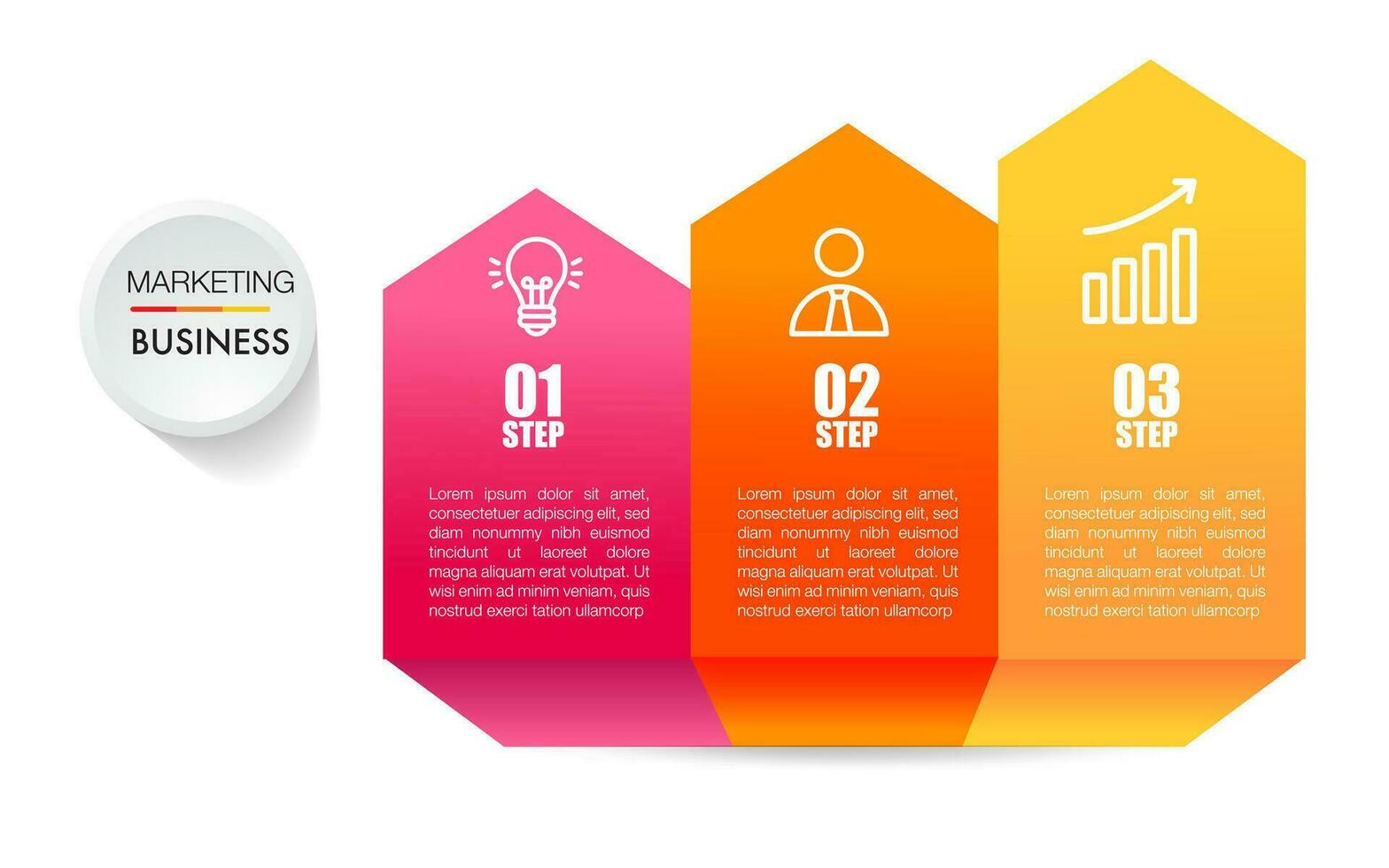 MARKETING
BUSINESS

01
STEP

Lorem ipsum dolor sit amet, consectetuer adipiscing elit, sed diam nonummy nibh euismod tincidunt ut laoreet dolore magna aliquam erat volutpat. Ut wisi enim ad minim veniam, quis nostrud exerci tation ullamcorp

02
STEP

Lorem ipsum dolor sit amet, consectetuer adipiscing elit, sed diam nonummy nibh euismod tincidunt ut laoreet dolore magna aliquam erat volutpat. Ut wisi enim ad minim veniam, quis nostrud exerci tation ullamcorp

03
STEP

Lorem ipsum dolor sit amet, consectetuer adipiscing elit, sed diam nonummy nibh euismod tincidunt ut laoreet dolore magna aliquam erat volutpat. Ut wisi enim ad minim veniam, quis nostrud exerci tation ullamcorp