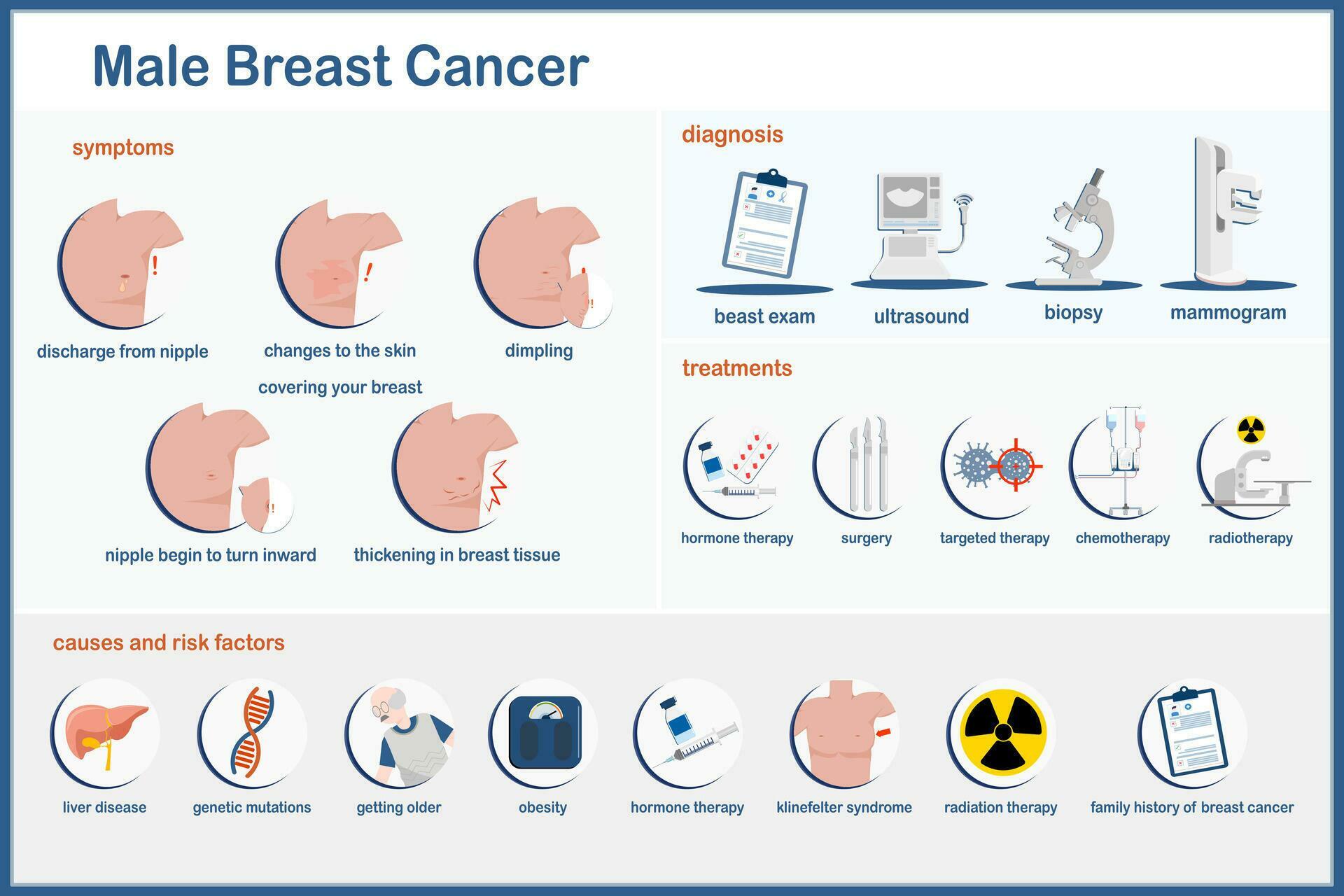 Male Breast Cancer

symptoms

discharge from nipple

changes to the skin covering your breast

dimpling

nipple begin to turn inward

thickening in breast tissue

diagnosis

beast exam

ultrasound

biopsy

mammogram

treatments

hormone therapy

surgery

targeted therapy

chemotherapy

radiotherapy

causes and risk factors

liver disease

genetic mutations

getting older

obesity

hormone therapy

klinefelter syndrome

radiation therapy

family history of breast cancer