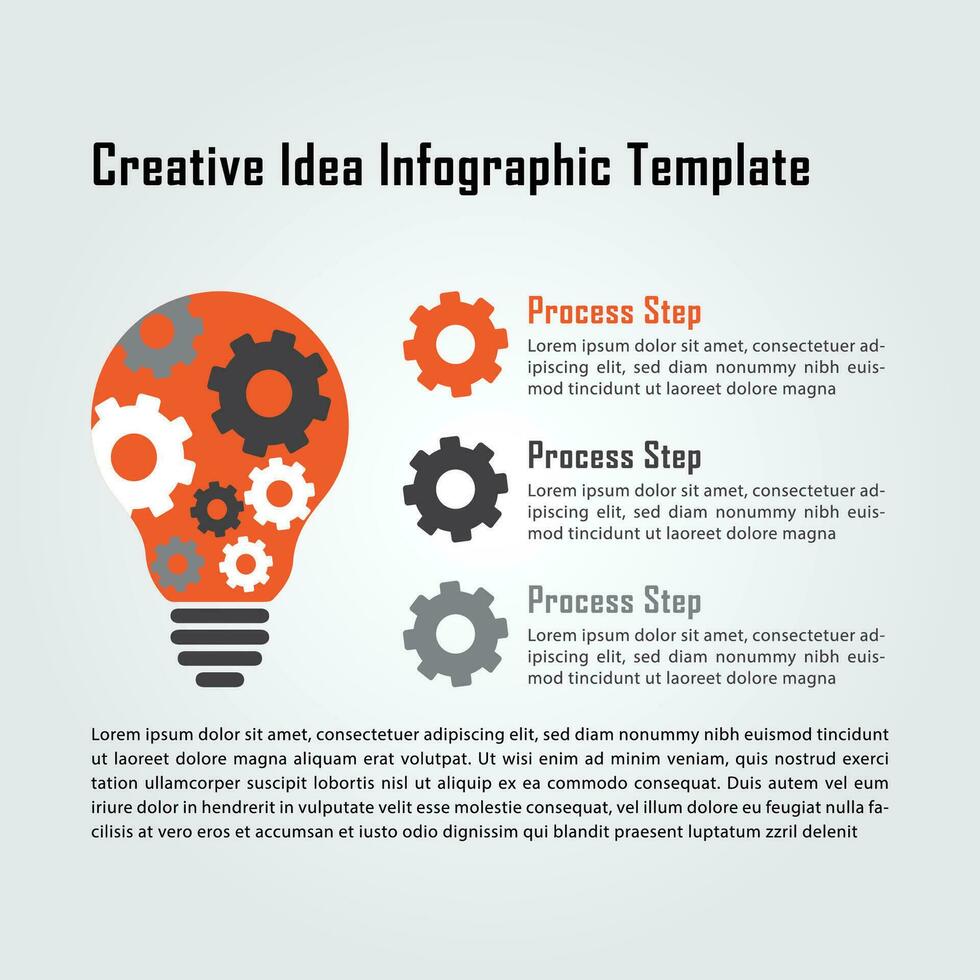 Creative Idea Infographic Template

Process Step
Lorem ipsum dolor sit amet, consectetuer adipiscing elit, sed diam nonummy nibh euismod tincidunt ut laoreet dolore magna

Process Step
Lorem ipsum dolor sit amet, consectetuer adipiscing elit, sed diam nonummy nibh euismod tincidunt ut laoreet dolore magna

Process Step
Lorem ipsum dolor sit amet, consectetuer adipiscing elit, sed diam nonummy nibh euismod tincidunt ut laoreet dolore magna

Lorem ipsum dolor sit amet, consectetuer adipiscing elit, sed diam nonummy nibh euismod tincidunt ut laoreet dolore magna aliquam erat volutpat. Ut wisi enim ad minim veniam, quis nostrud exerci tation ullamcorper suscipit lobortis nisl ut aliquip ex ea commodo consequat. Duis autem vel eum iriure dolor in hendrerit in vulputate velit esse molestie consequat, vel illum dolore eu feugiat nulla facilisis at vero eros et accumsan et iusto odio dignissim qui blandit praesent luptatum zzril delenit