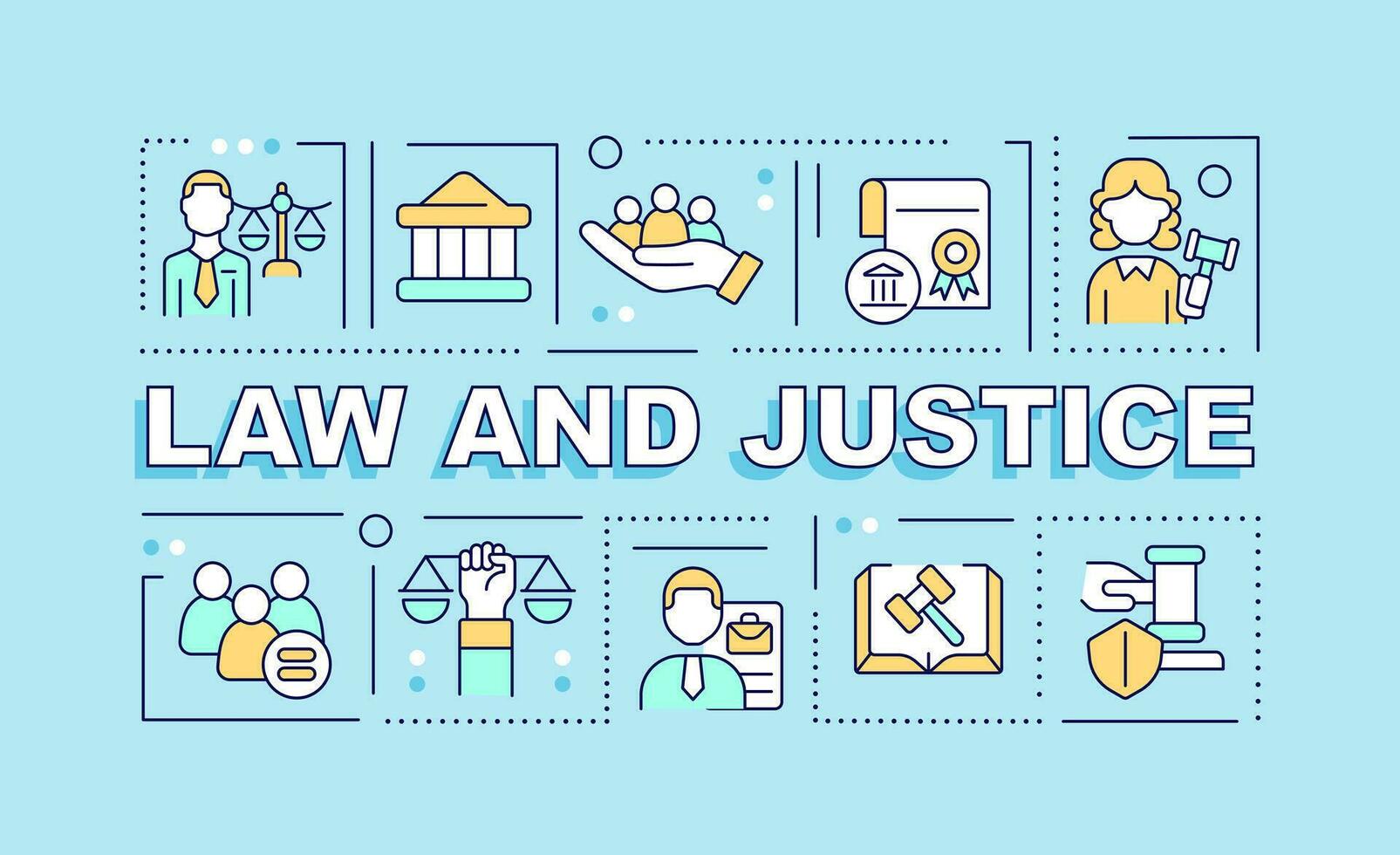 LAW AND JUSTICE