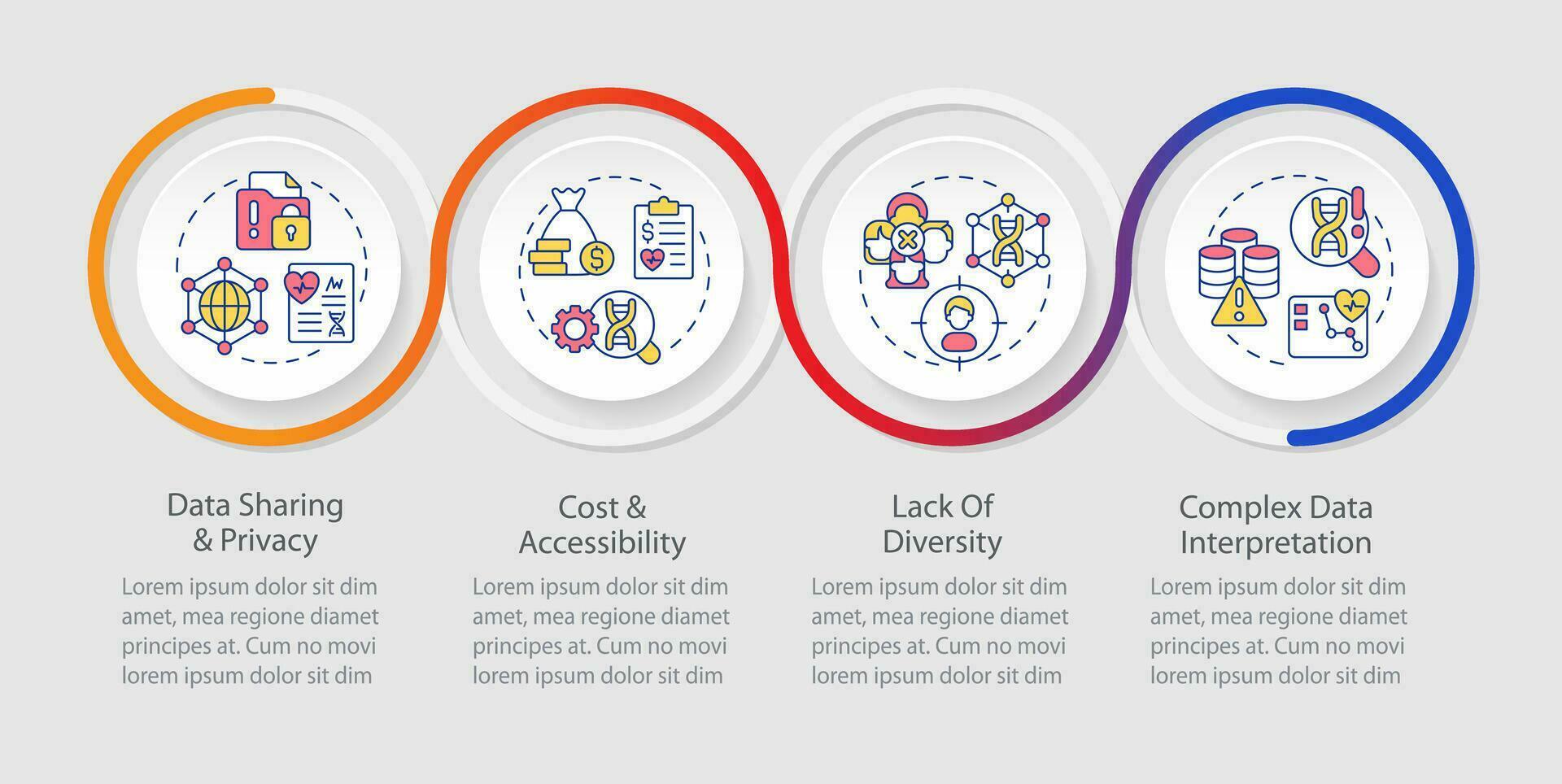 Data Sharing & Privacy

Lorem ipsum dolor sit dim amet, mea regione diamet principes at. Cum no movi lorem ipsum dolor sit dim

Cost & Accessibility

Lorem ipsum dolor sit dim amet, mea regione diamet principes at. Cum no movi lorem ipsum dolor sit dim

Lack Of Diversity

Lorem ipsum dolor sit dim amet, mea regione diamet principes at. Cum no movi lorem ipsum dolor sit dim

Complex Data Interpretation

Lorem ipsum dolor sit dim amet, mea regione diamet principes at. Cum no movi lorem ipsum dolor sit dim