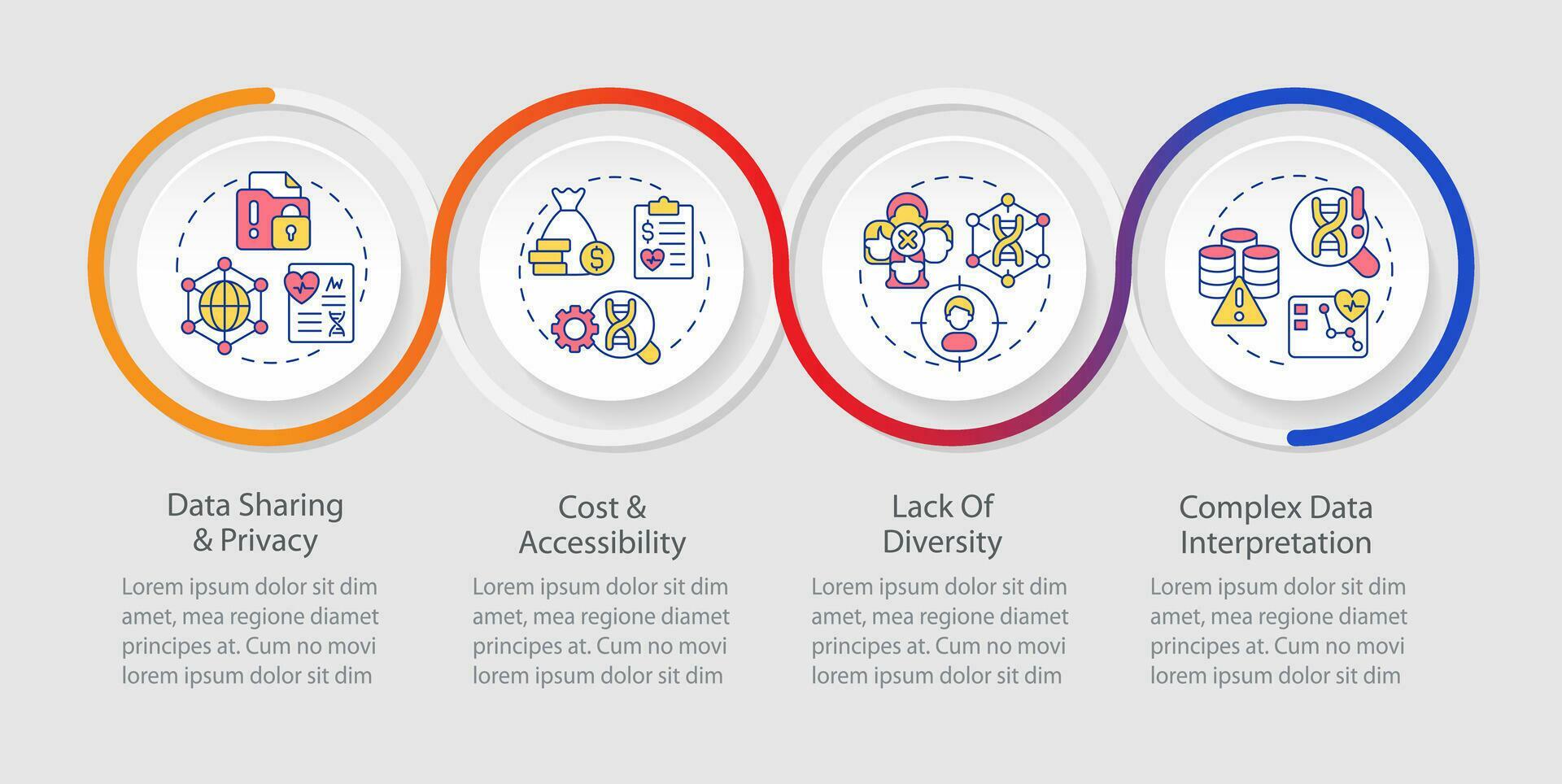 Data Sharing & Privacy

Lorem ipsum dolor sit dim amet, mea regione diamet principes at. Cum no movi lorem ipsum dolor sit dim

Cost & Accessibility

Lorem ipsum dolor sit dim amet, mea regione diamet principes at. Cum no movi lorem ipsum dolor sit dim

Lack Of Diversity

Lorem ipsum dolor sit dim amet, mea regione diamet principes at. Cum no movi lorem ipsum dolor sit dim

Complex Data Interpretation

Lorem ipsum dolor sit dim amet, mea regione diamet principes at. Cum no movi lorem ipsum dolor sit dim