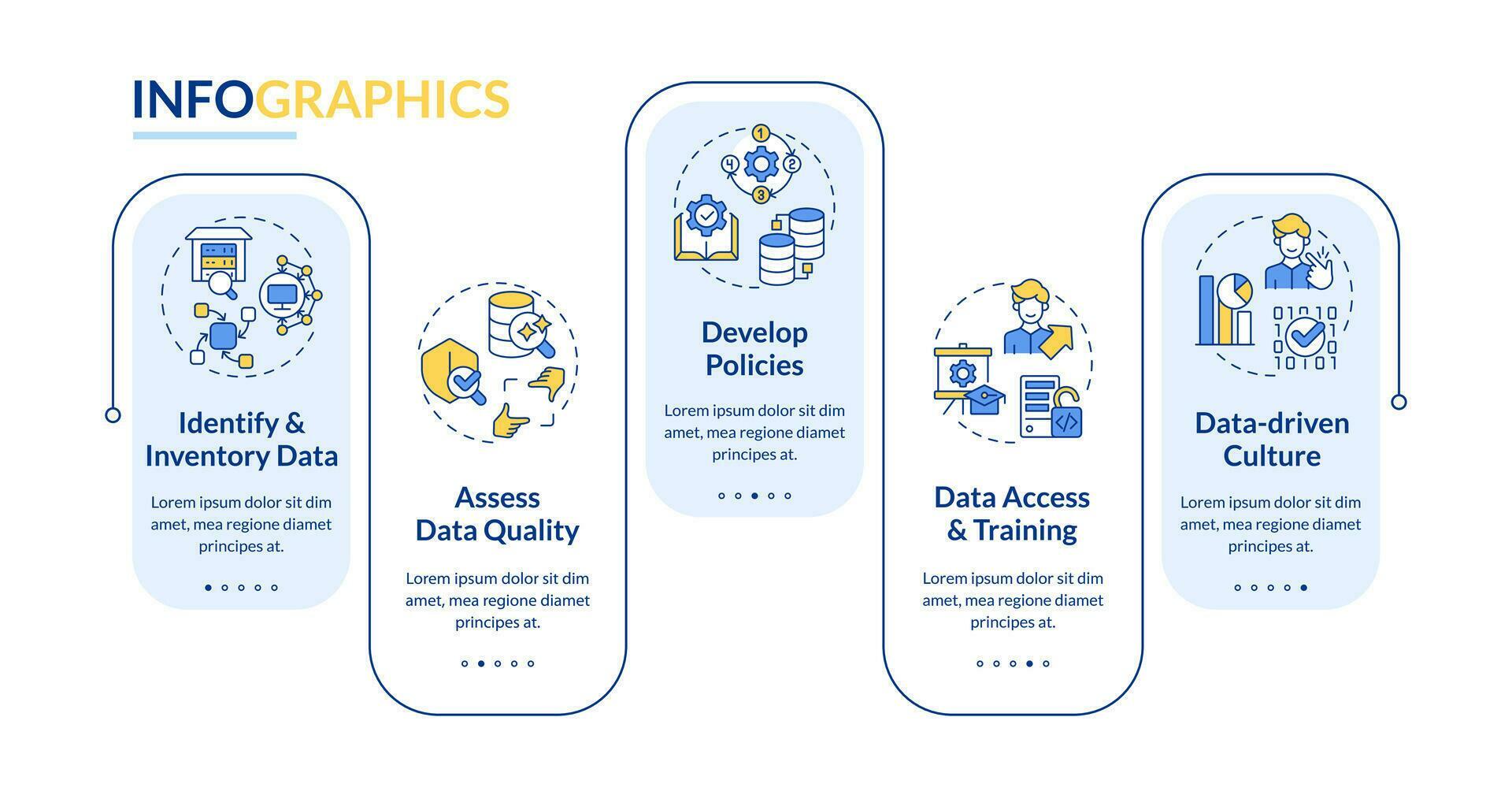 INFOGRAPHICS

Identify & Inventory Data

Lorem ipsum dolor sit dim amet, mea regione diamet principes at.

Assess Data Quality

Lorem ipsum dolor sit dim amet, mea regione diamet principes at.

1 2 3 4

Develop Policies

Lorem ipsum dolor sit dim amet, mea regione diamet principes at.

Data Access & Training

Lorem ipsum dolor sit dim amet, mea regione diamet principes at.

01010 0 0 10101

Data-driven Culture

Lorem ipsum dolor sit dim amet, mea regione diamet principes at.