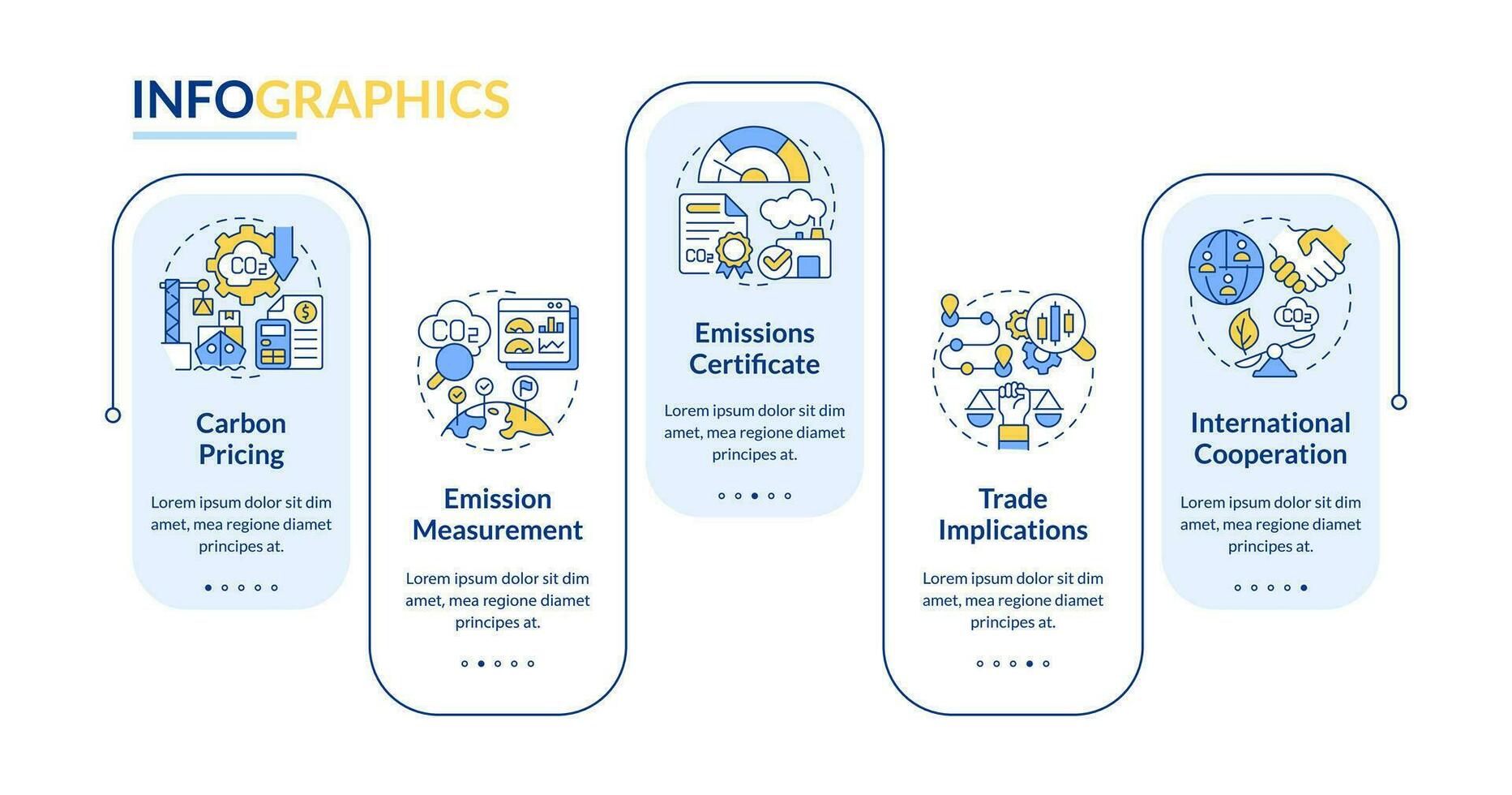 INFOGRAPHICS

$CO_2$

Carbon Pricing

Lorem ipsum dolor sit dim amet, mea regione diamet principes at.

$CO_2$

Emission Measurement

Lorem ipsum dolor sit dim amet, mea regione diamet principes at.

$CO_2$

Emissions Certificate

Lorem ipsum dolor sit dim amet, mea regione diamet principes at.

Trade Implications

Lorem ipsum dolor sit dim amet, mea regione diamet principes at.

$CO_2$

International Cooperation

Lorem ipsum dolor sit dim amet, mea regione diamet principes at.