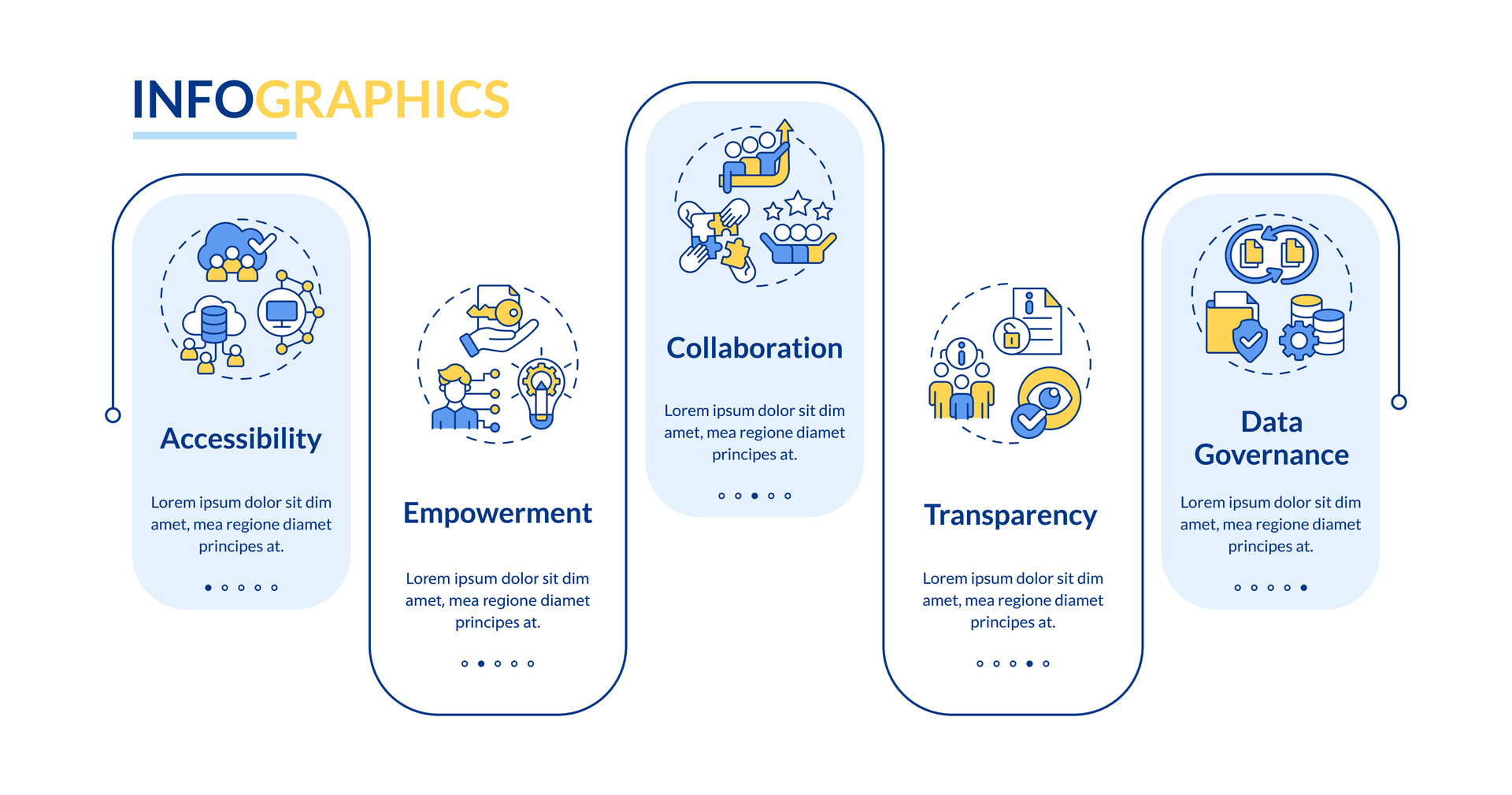 INFOGRAPHICS

Accessibility

Lorem ipsum dolor sit dim amet, mea regione diamet principes at.

Empowerment

Lorem ipsum dolor sit dim amet, mea regione diamet principes at.

Collaboration

Lorem ipsum dolor sit dim amet, mea regione diamet principes at.

Transparency

Lorem ipsum dolor sit dim amet, mea regione diamet principes at.

Data Governance

Lorem ipsum dolor sit dim amet, mea regione diamet principes at.