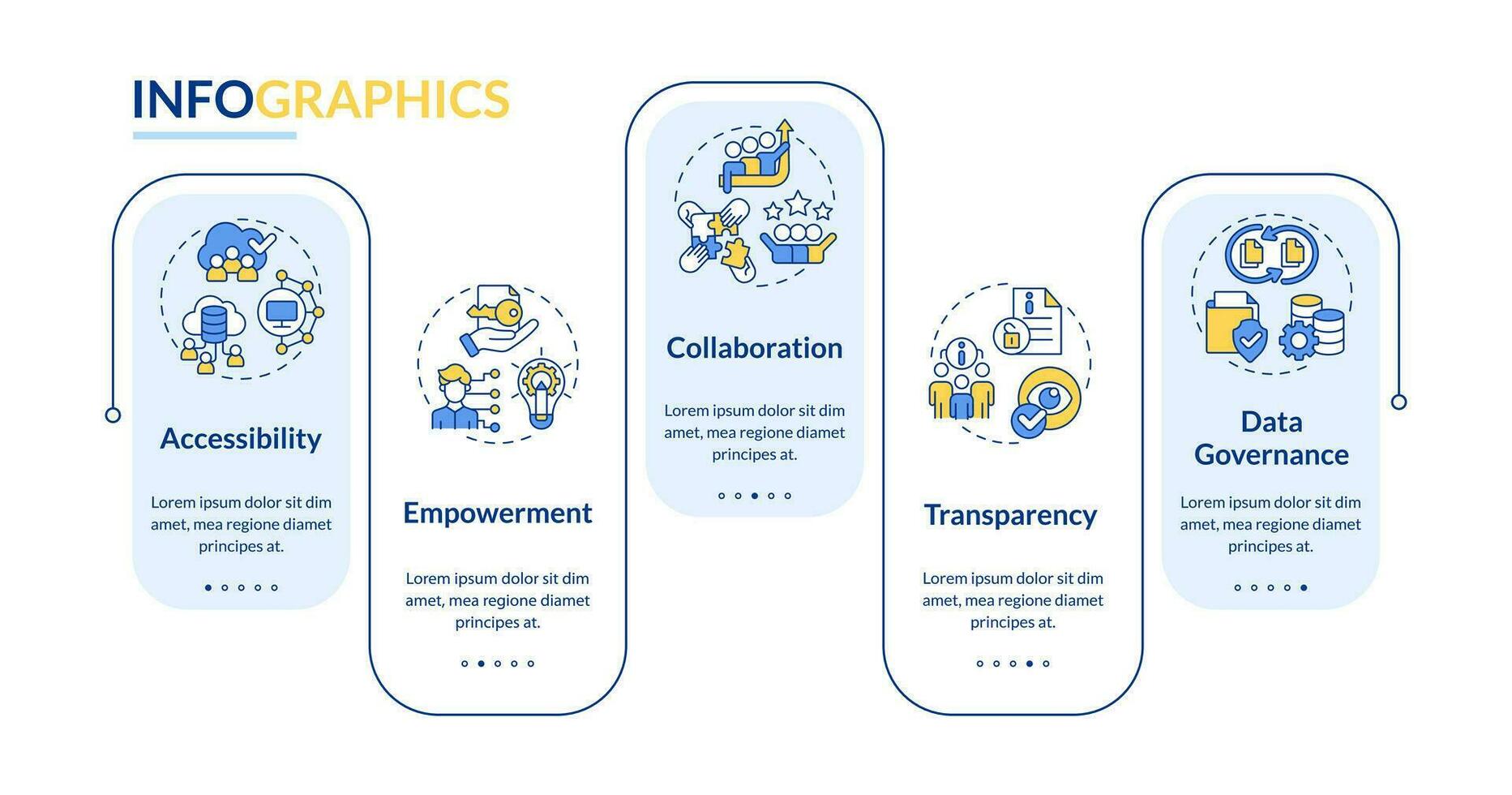 INFOGRAPHICS

Accessibility

Lorem ipsum dolor sit dim amet, mea regione diamet principes at.

Empowerment

Lorem ipsum dolor sit dim amet, mea regione diamet principes at.

Collaboration

Lorem ipsum dolor sit dim amet, mea regione diamet principes at.

Transparency

Lorem ipsum dolor sit dim amet, mea regione diamet principes at.

Data Governance

Lorem ipsum dolor sit dim amet, mea regione diamet principes at.