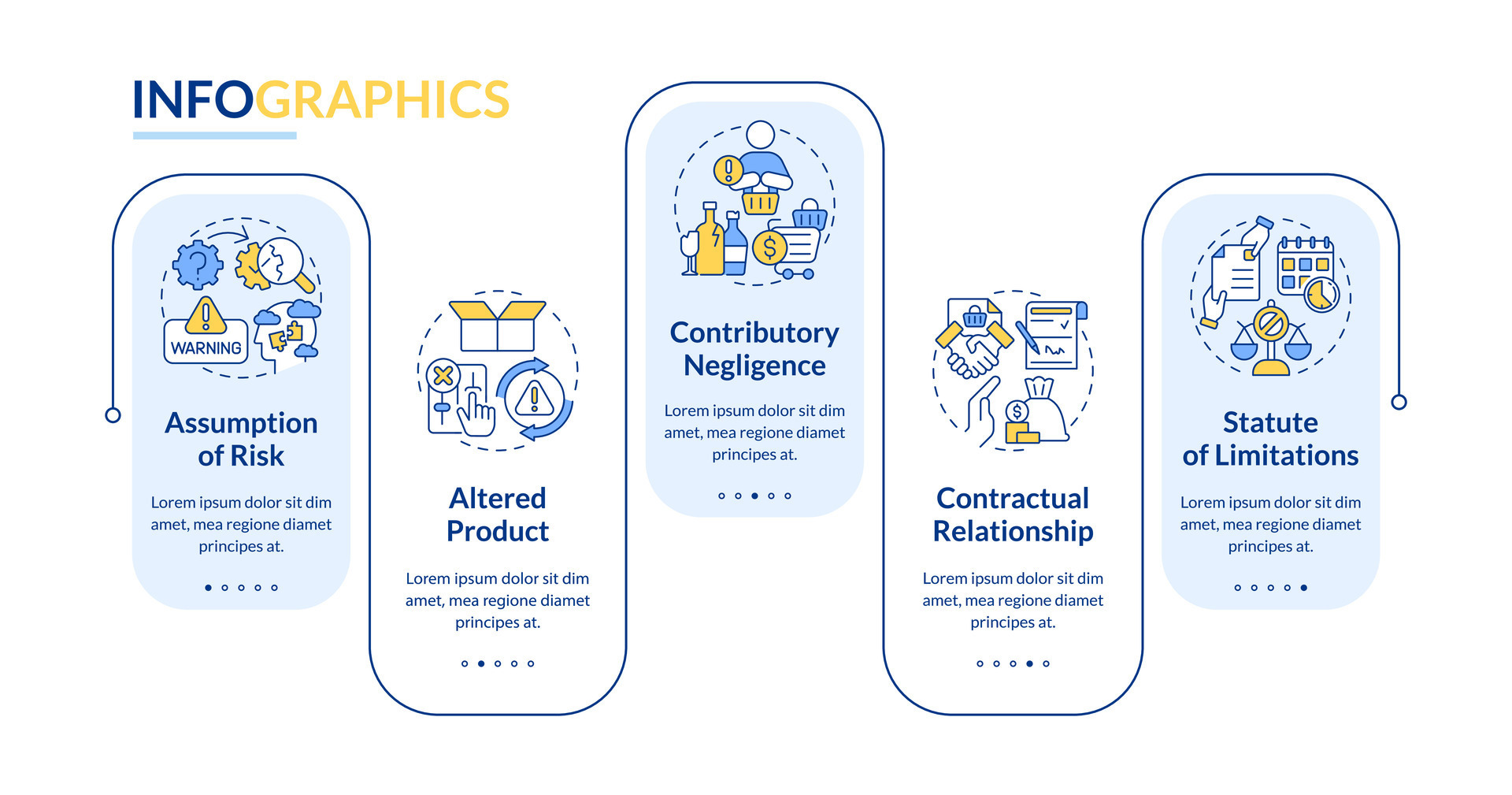 INFOGRAPHICS

WARNING

Assumption of Risk

Lorem ipsum dolor sit dim amet, mea regione diamet principes at.

Altered Product

Lorem ipsum dolor sit dim amet, mea regione diamet principes at.

Contributory Negligence

Lorem ipsum dolor sit dim amet, mea regione diamet principes at.

Contractual Relationship

Lorem ipsum dolor sit dim amet, mea regione diamet principes at.

Statute of Limitations

Lorem ipsum dolor sit dim amet, mea regione diamet principes at.