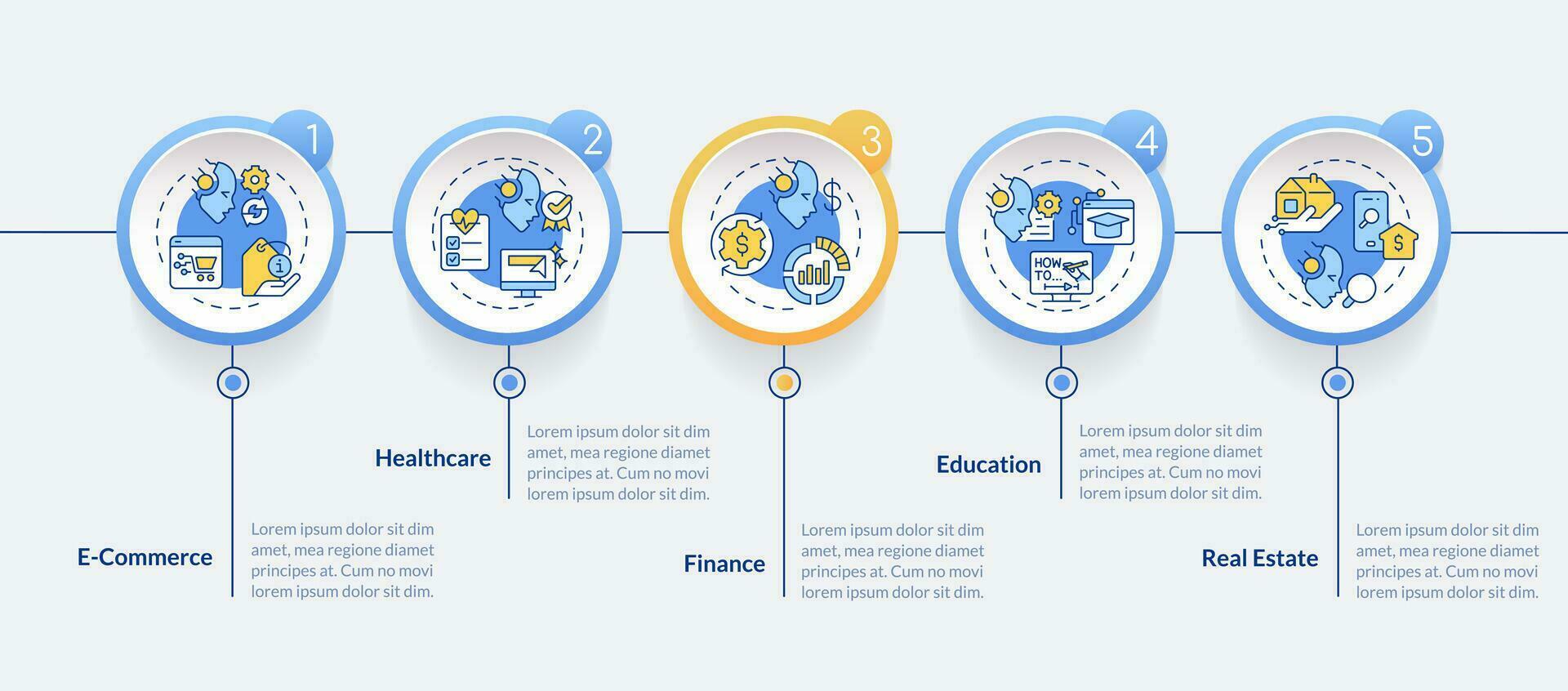 1

2

3

4

5

HOW TO...

E-Commerce

Lorem ipsum dolor sit dim amet, mea regione diamet principes at. Cum no movi lorem ipsum dolor sit dim.

Healthcare

Lorem ipsum dolor sit dim amet, mea regione diamet principes at. Cum no movi lorem ipsum dolor sit dim.

Finance

Lorem ipsum dolor sit dim amet, mea regione diamet principes at. Cum no movi lorem ipsum dolor sit dim.

Education

Lorem ipsum dolor sit dim amet, mea regione diamet principes at. Cum no movi lorem ipsum dolor sit dim.

Real Estate

Lorem ipsum dolor sit dim amet, mea regione diamet principes at. Cum no movi lorem ipsum dolor sit dim.