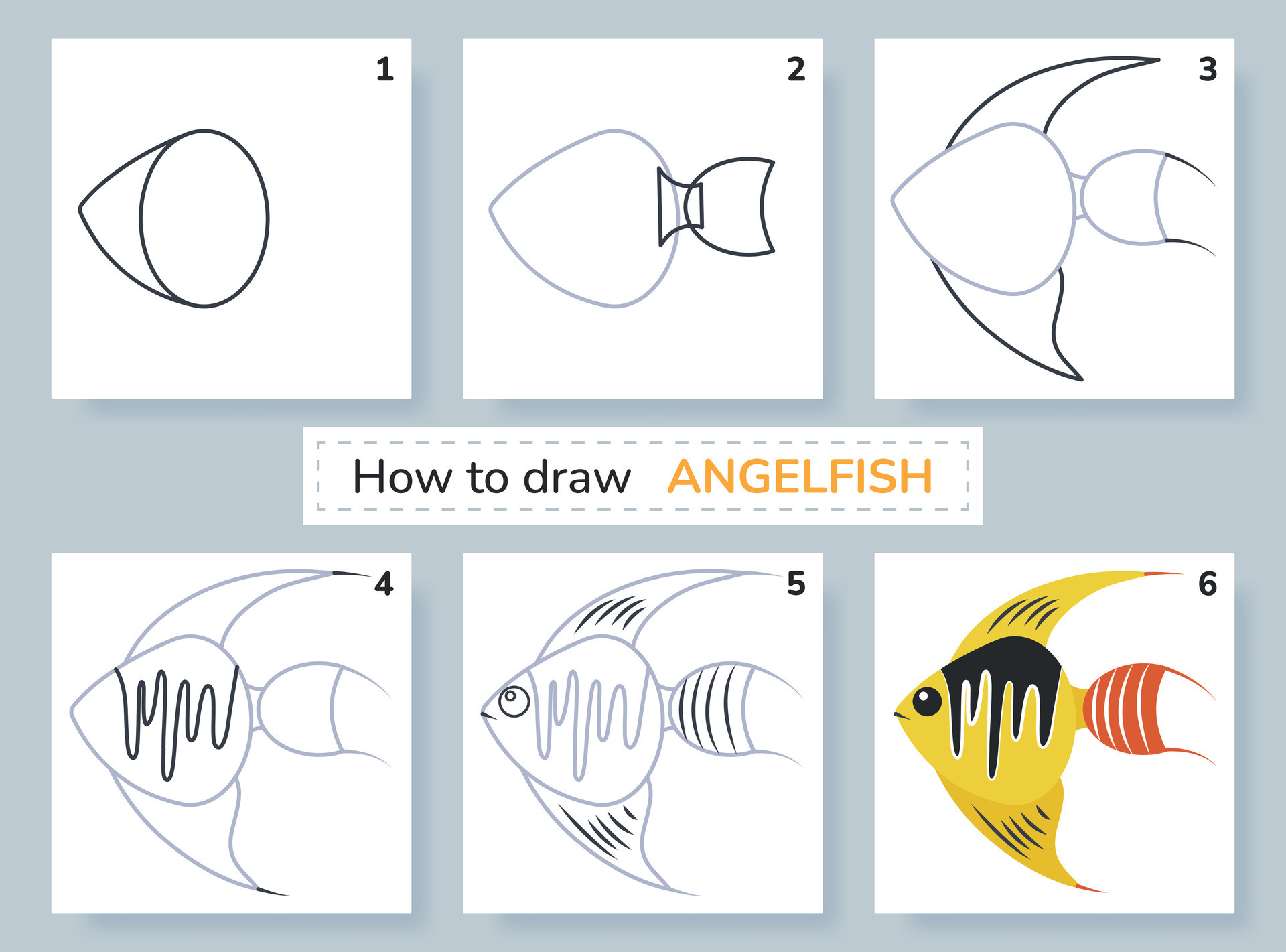 1

2

3

How to draw ANGELFISH

4

5

6