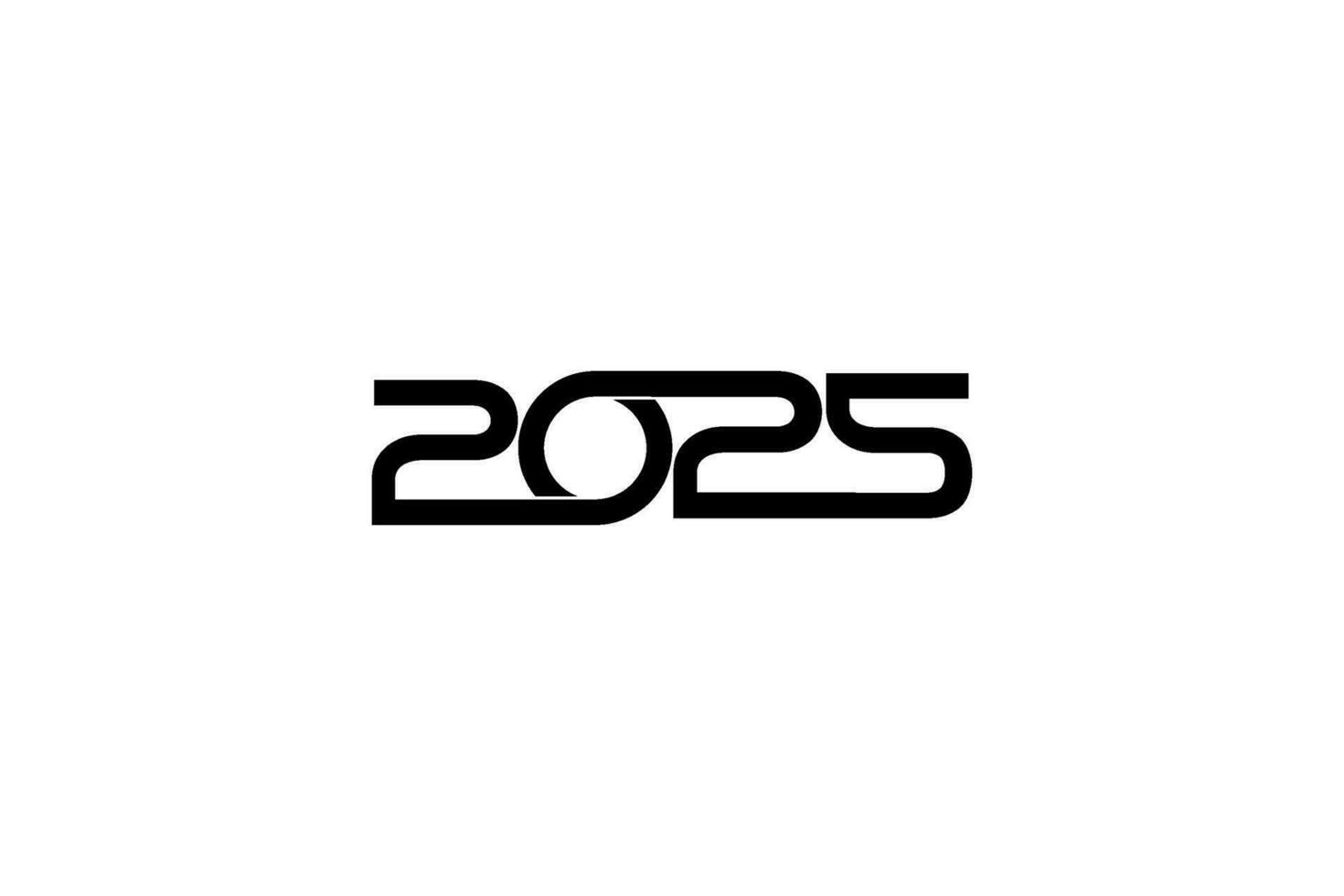 2025