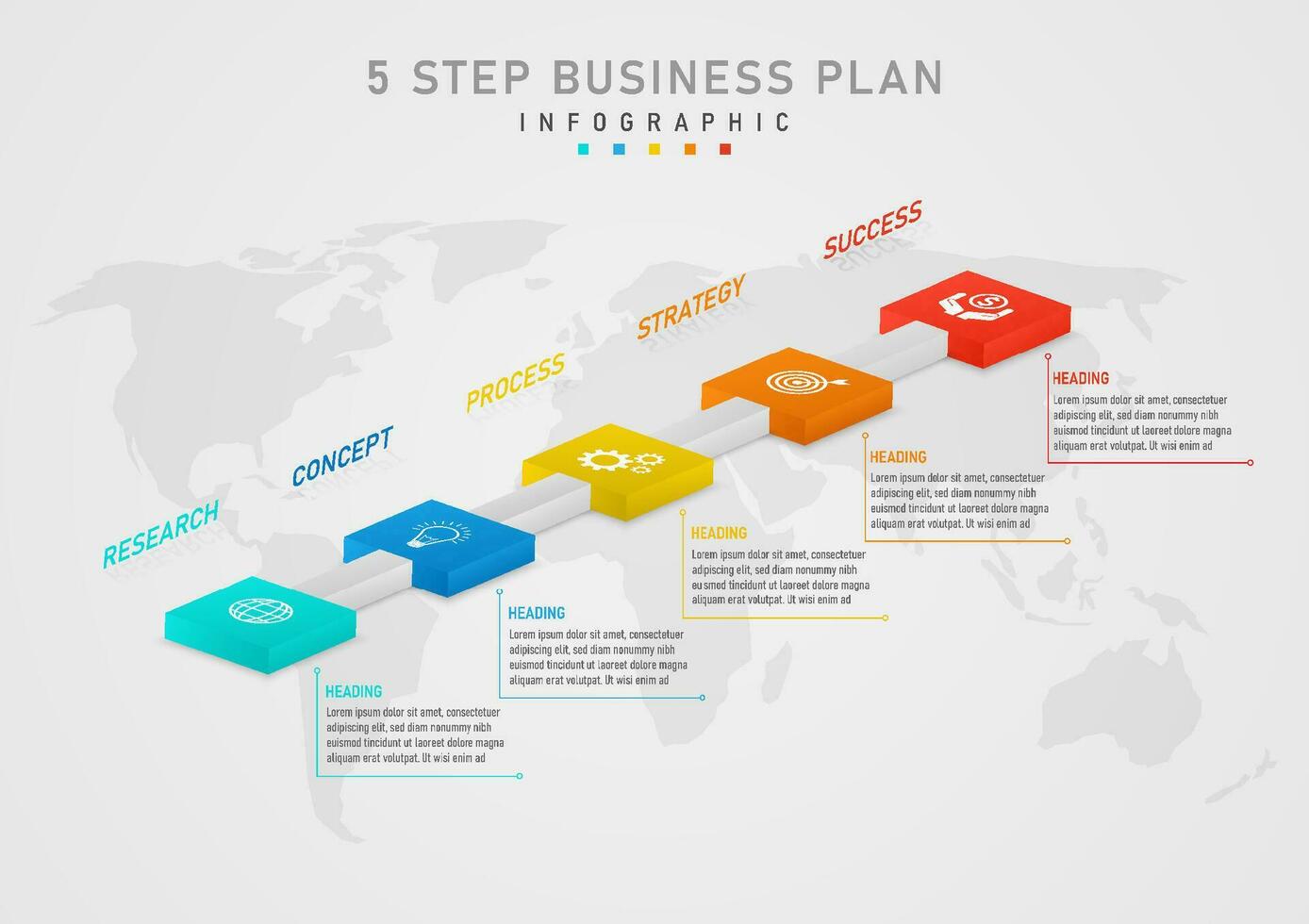 5 STEP BUSINESS PLAN
INFOGRAPHIC

RESEARCH
CONCEPT
PROCESS
STRATEGY
SUCCESS

HEADING
Lorem ipsum dolor sit amet, consectetuer adipiscing elit, sed diam nonummy nibh euismod tincidunt ut laoreet dolore magna aliquam erat volutpat. Ut wisi enim ad

HEADING
Lorem ipsum dolor sit amet, consectetuer adipiscing elit, sed diam nonummy nibh euismod tincidunt ut laoreet dolore magna aliquam erat volutpat. Ut wisi enim ad

HEADING
Lorem ipsum dolor sit amet, consectetuer adipiscing elit, sed diam nonummy nibh euismod tincidunt ut laoreet dolore magna aliquam erat volutpat. Ut wisi enim ad

HEADING
Lorem ipsum dolor sit amet, consectetuer adipiscing elit, sed diam nonummy nibh euismod tincidunt ut laoreet dolore magna aliquam erat volutpat. Ut wisi enim ad

HEADING
Lorem ipsum dolor sit amet, consectetuer adipiscing elit, sed diam nonummy nibh euismod tincidunt ut laoreet dolore magna aliquam erat volutpat. Ut wisi enim ad