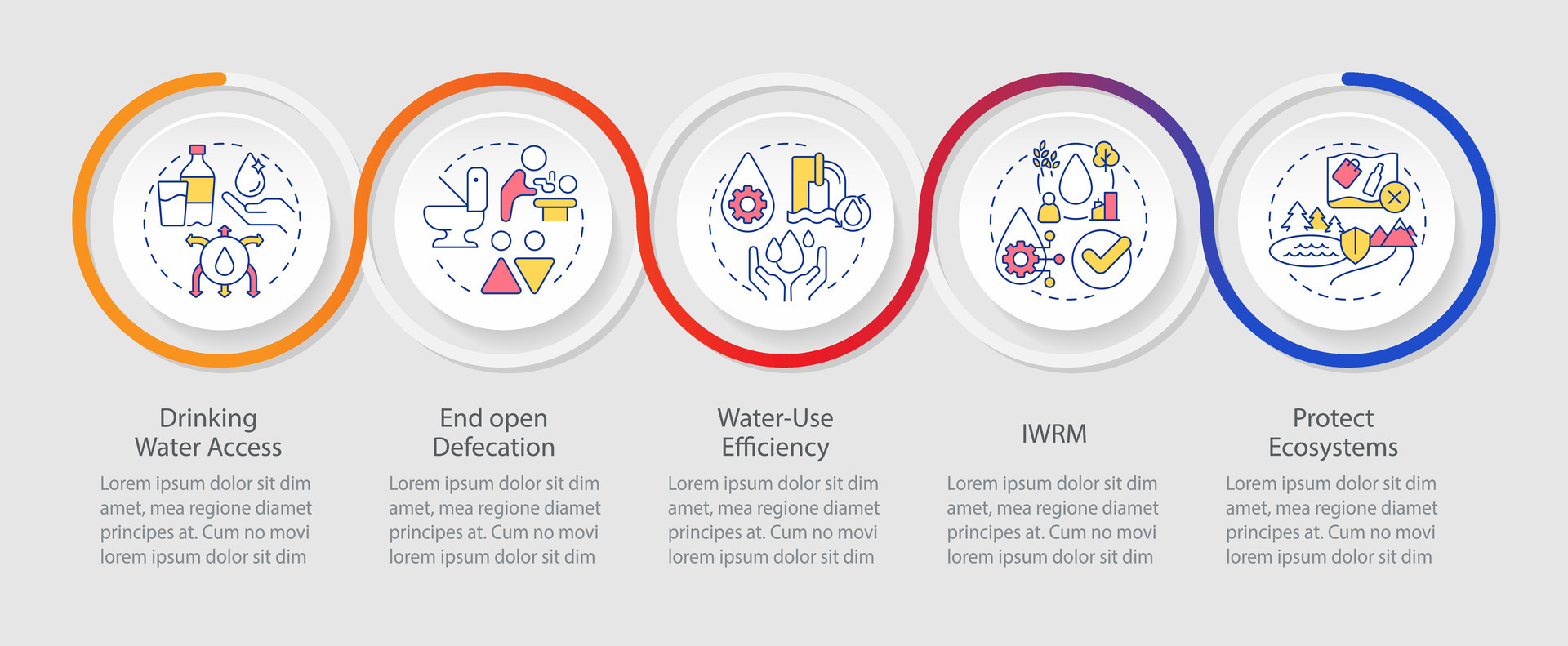 Drinking Water Access

Lorem ipsum dolor sit dim amet, mea regione diamet principes at. Cum no movi lorem ipsum dolor sit dim

End open Defecation

Lorem ipsum dolor sit dim amet, mea regione diamet principes at. Cum no movi lorem ipsum dolor sit dim

Water-Use Efficiency

Lorem ipsum dolor sit dim amet, mea regione diamet principes at. Cum no movi lorem ipsum dolor sit dim

IWRM

Lorem ipsum dolor sit dim amet, mea regione diamet principes at. Cum no movi lorem ipsum dolor sit dim

Protect Ecosystems

Lorem ipsum dolor sit dim amet, mea regione diamet principes at. Cum no movi lorem ipsum dolor sit dim