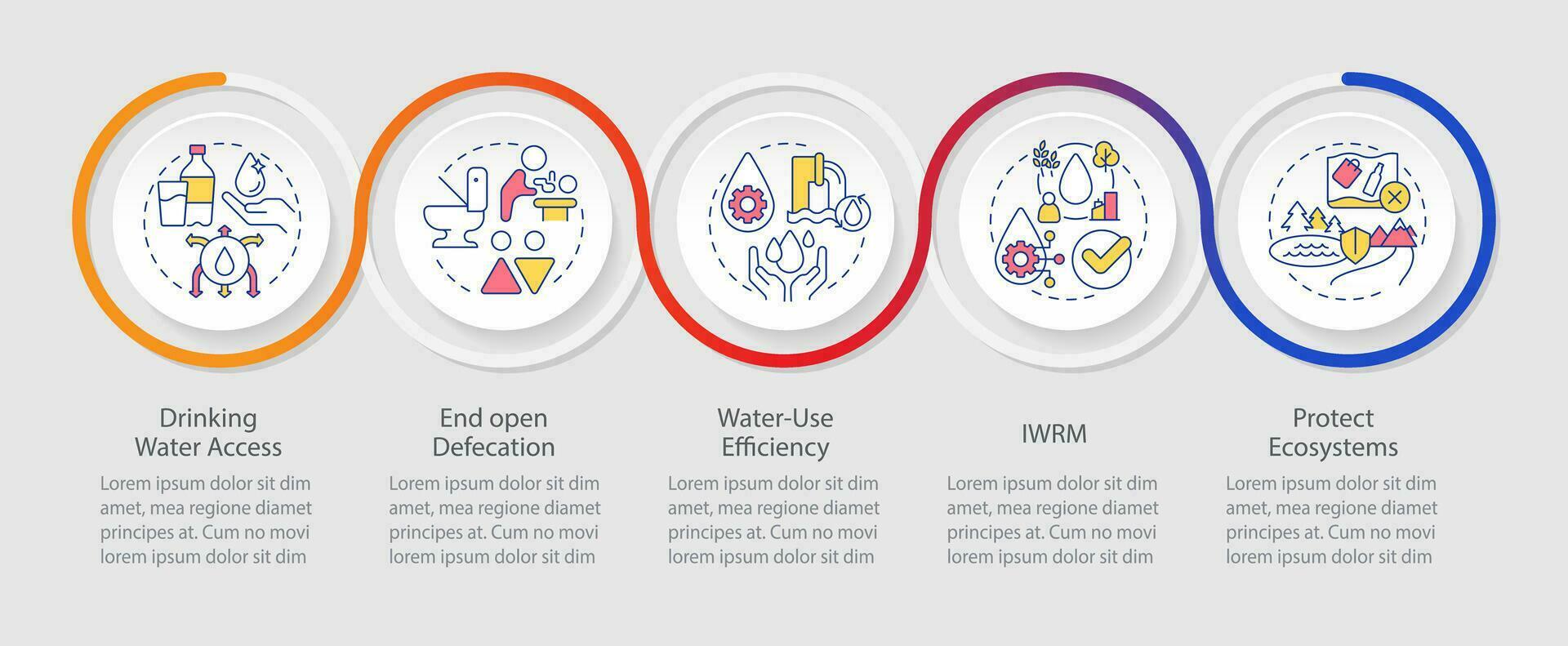 Drinking Water Access

Lorem ipsum dolor sit dim amet, mea regione diamet principes at. Cum no movi lorem ipsum dolor sit dim

End open Defecation

Lorem ipsum dolor sit dim amet, mea regione diamet principes at. Cum no movi lorem ipsum dolor sit dim

Water-Use Efficiency

Lorem ipsum dolor sit dim amet, mea regione diamet principes at. Cum no movi lorem ipsum dolor sit dim

IWRM

Lorem ipsum dolor sit dim amet, mea regione diamet principes at. Cum no movi lorem ipsum dolor sit dim

Protect Ecosystems

Lorem ipsum dolor sit dim amet, mea regione diamet principes at. Cum no movi lorem ipsum dolor sit dim