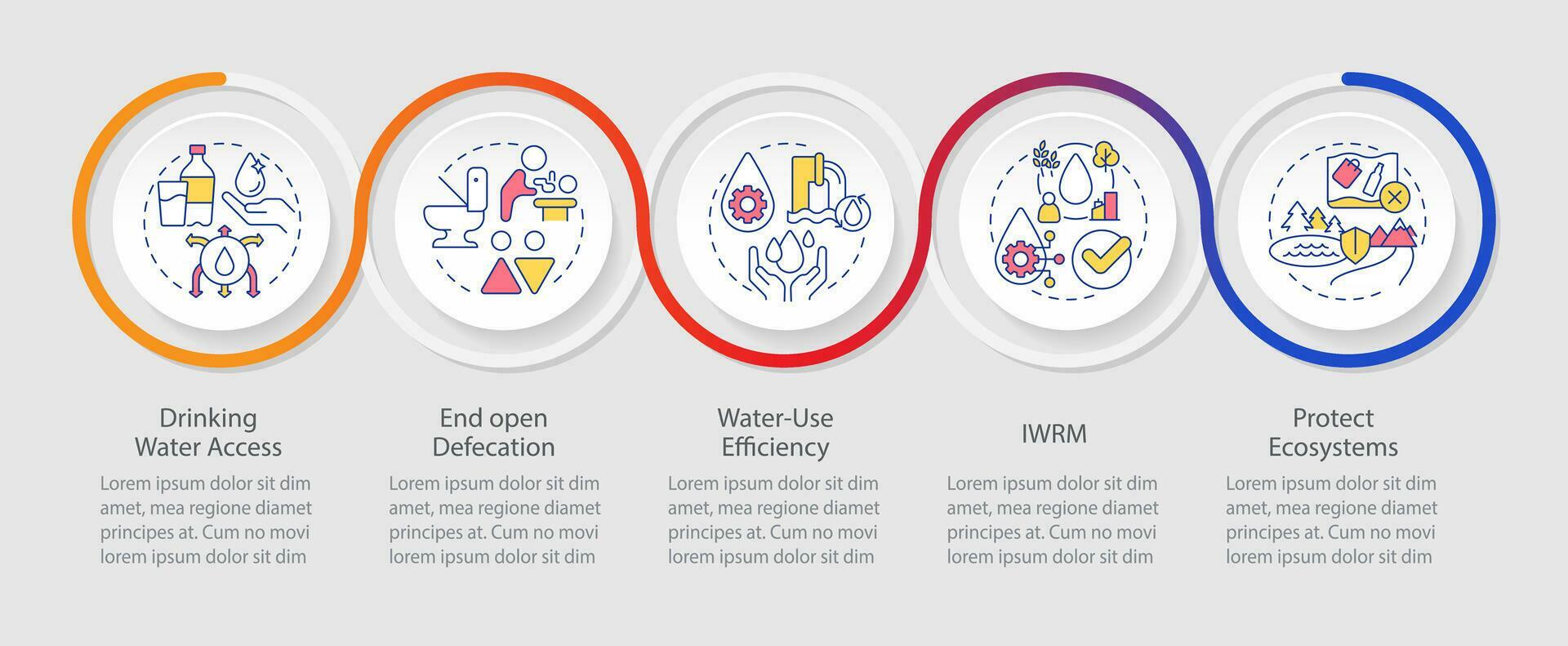 Drinking Water Access

Lorem ipsum dolor sit dim amet, mea regione diamet principes at. Cum no movi lorem ipsum dolor sit dim

End open Defecation

Lorem ipsum dolor sit dim amet, mea regione diamet principes at. Cum no movi lorem ipsum dolor sit dim

Water-Use Efficiency

Lorem ipsum dolor sit dim amet, mea regione diamet principes at. Cum no movi lorem ipsum dolor sit dim

IWRM

Lorem ipsum dolor sit dim amet, mea regione diamet principes at. Cum no movi lorem ipsum dolor sit dim

Protect Ecosystems

Lorem ipsum dolor sit dim amet, mea regione diamet principes at. Cum no movi lorem ipsum dolor sit dim