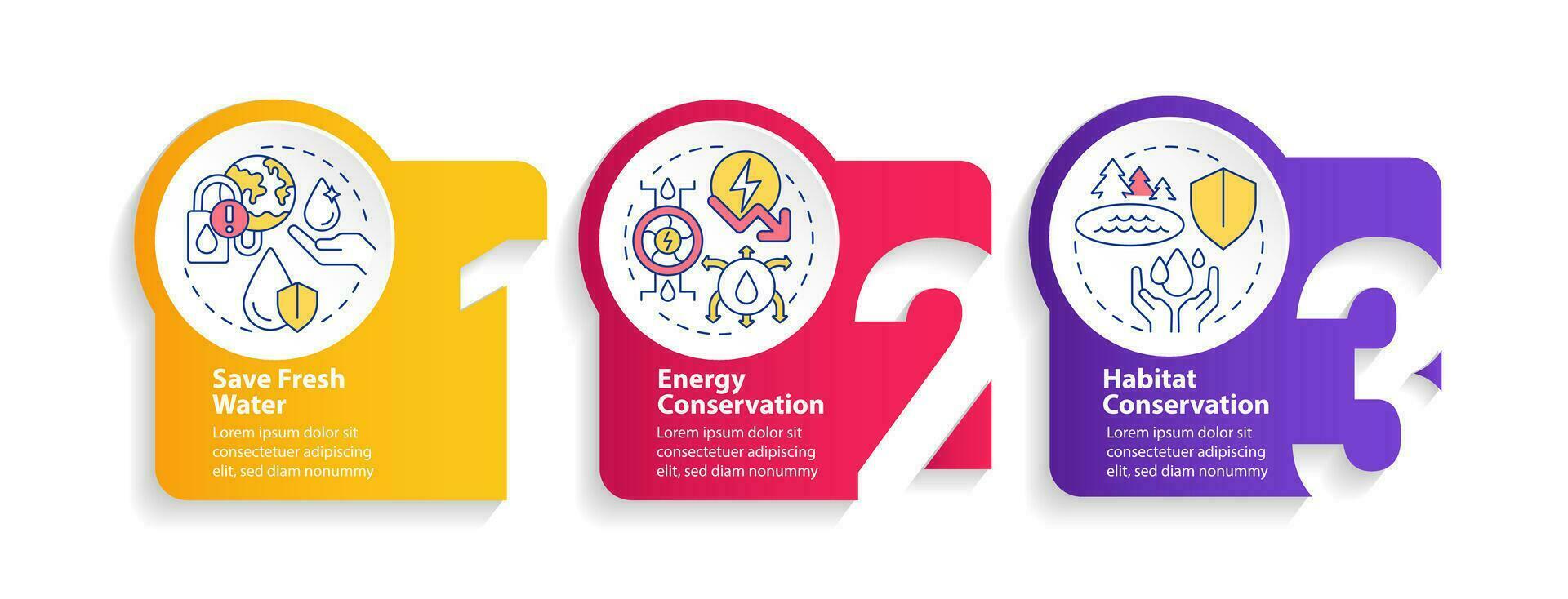 1

Save Fresh Water

Lorem ipsum dolor sit consectetuer adipiscing elit, sed diam nonummy

2

Energy Conservation

Lorem ipsum dolor sit consectetuer adipiscing elit, sed diam nonummy

3

Habitat Conservation

Lorem ipsum dolor sit consectetuer adipiscing elit, sed diam nonummy