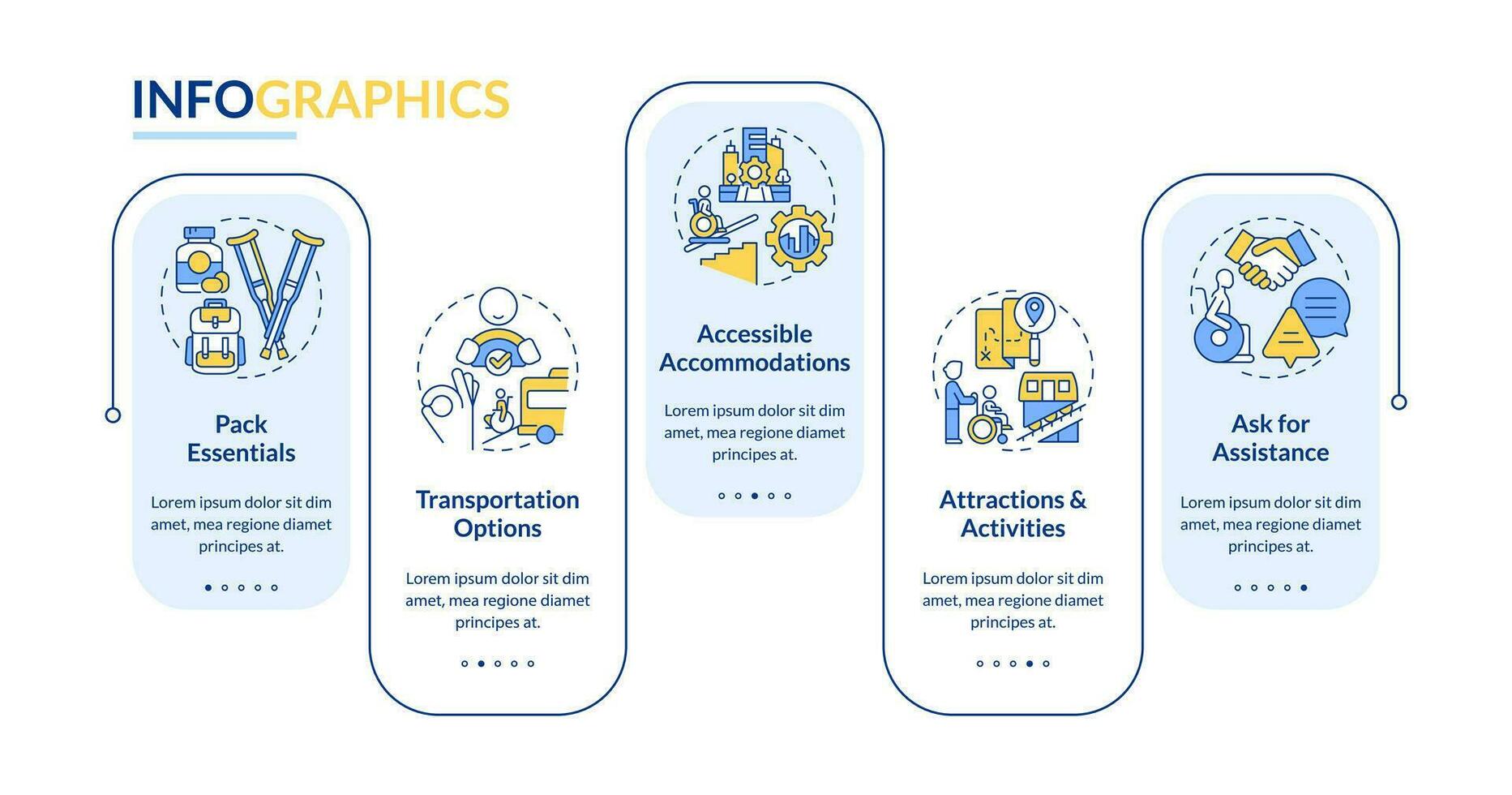 INFOGRAPHICS

Pack Essentials

Lorem ipsum dolor sit dim amet, mea regione diamet principes at.

Transportation Options

Lorem ipsum dolor sit dim amet, mea regione diamet principes at.

Accessible Accommodations

Lorem ipsum dolor sit dim amet, mea regione diamet principes at.

Attractions & Activities

Lorem ipsum dolor sit dim amet, mea regione diamet principes at.

Ask for Assistance

Lorem ipsum dolor sit dim amet, mea regione diamet principes at.