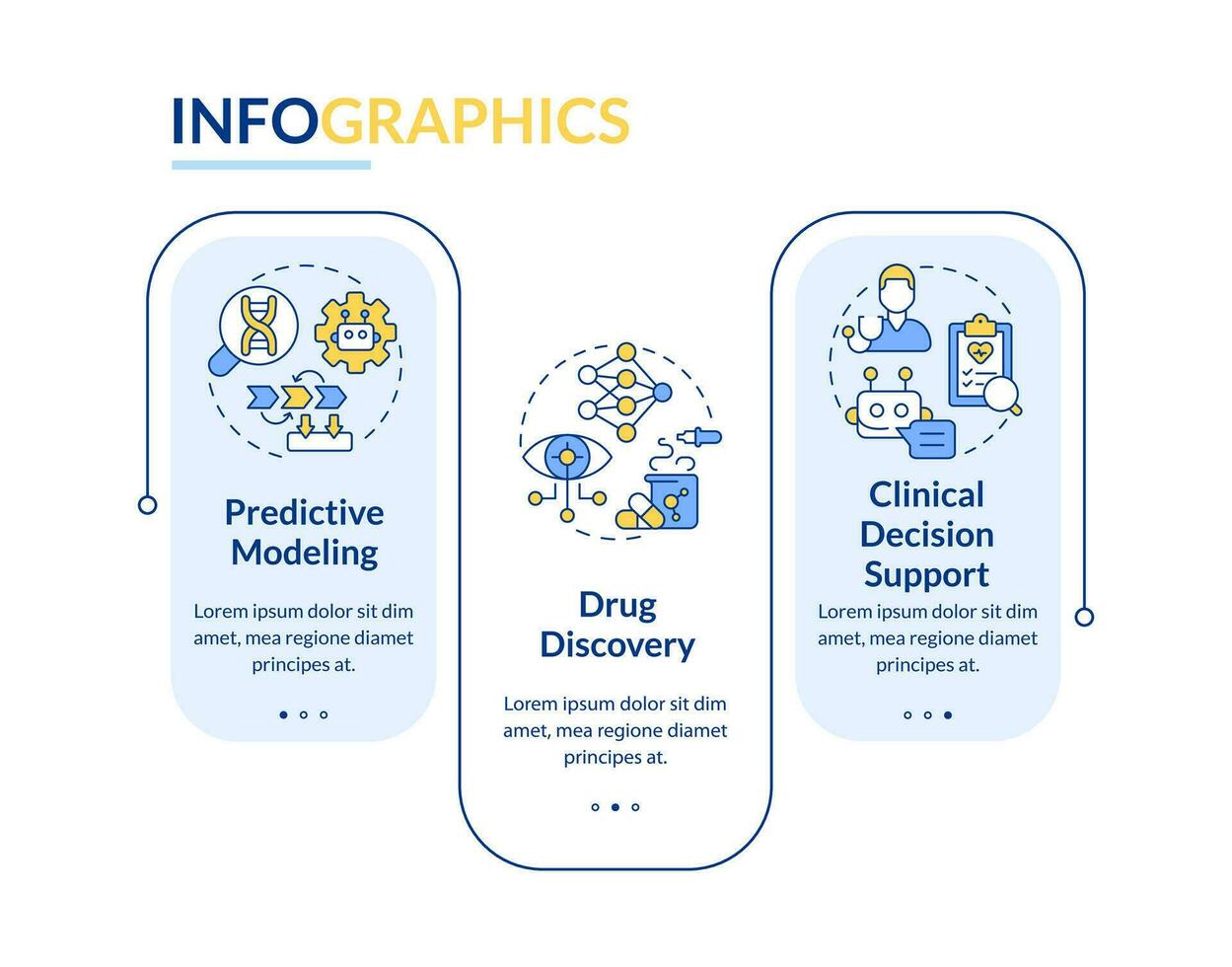 INFOGRAPHICS

Predictive Modeling

Lorem ipsum dolor sit dim amet, mea regione diamet principes at.

Drug Discovery

Lorem ipsum dolor sit dim amet, mea regione diamet principes at.

Clinical Decision Support

Lorem ipsum dolor sit dim amet, mea regione diamet principes at.