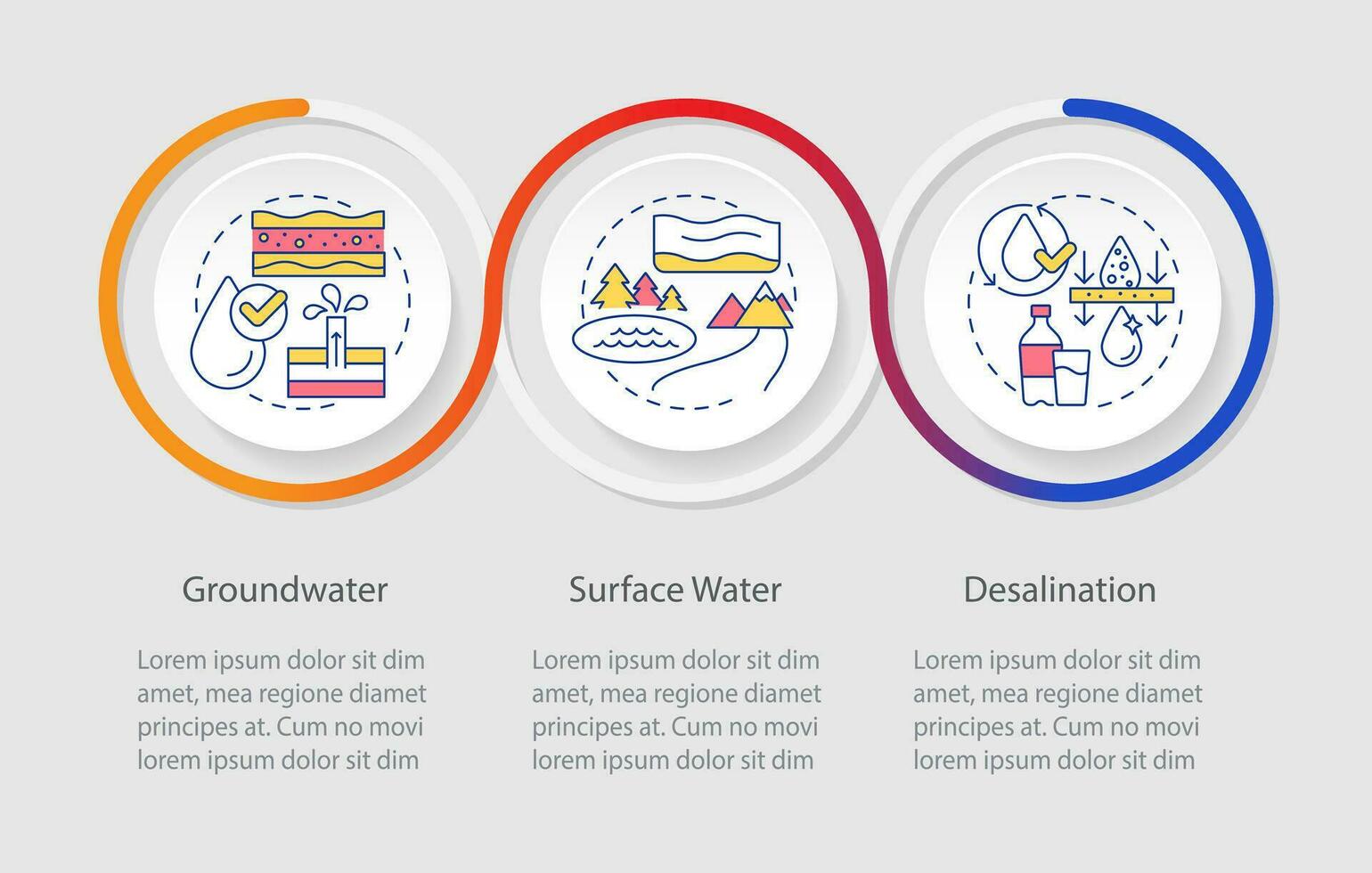 Groundwater

Lorem ipsum dolor sit dim amet, mea regione diamet principes at. Cum no movi lorem ipsum dolor sit dim

Surface Water

Lorem ipsum dolor sit dim amet, mea regione diamet principes at. Cum no movi lorem ipsum dolor sit dim

Desalination

Lorem ipsum dolor sit dim amet, mea regione diamet principes at. Cum no movi lorem ipsum dolor sit dim