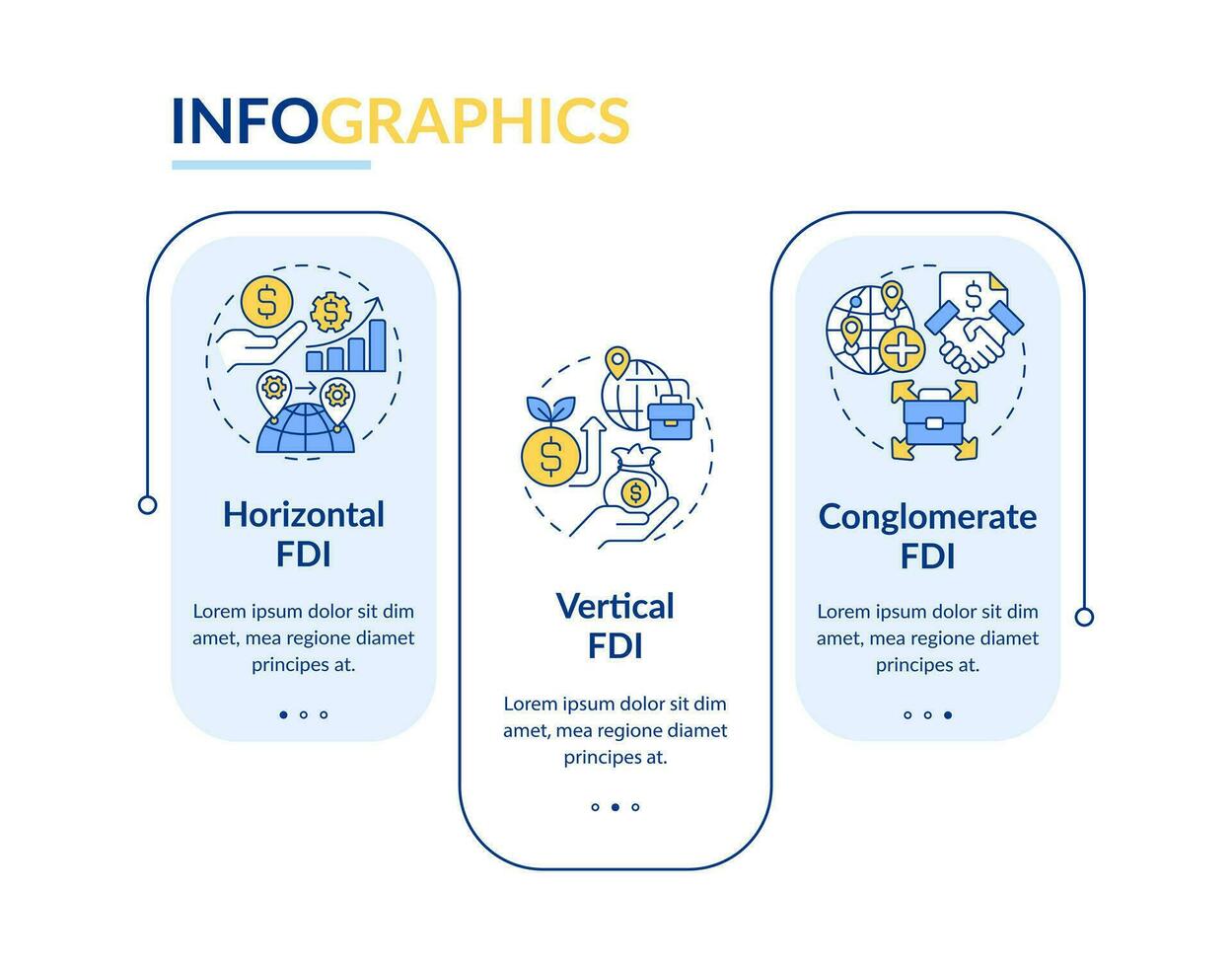 INFOGRAPHICS

Horizontal FDI

Lorem ipsum dolor sit dim amet, mea regione diamet principes at.

Vertical FDI

Lorem ipsum dolor sit dim amet, mea regione diamet principes at.

Conglomerate FDI

Lorem ipsum dolor sit dim amet, mea regione diamet principes at.