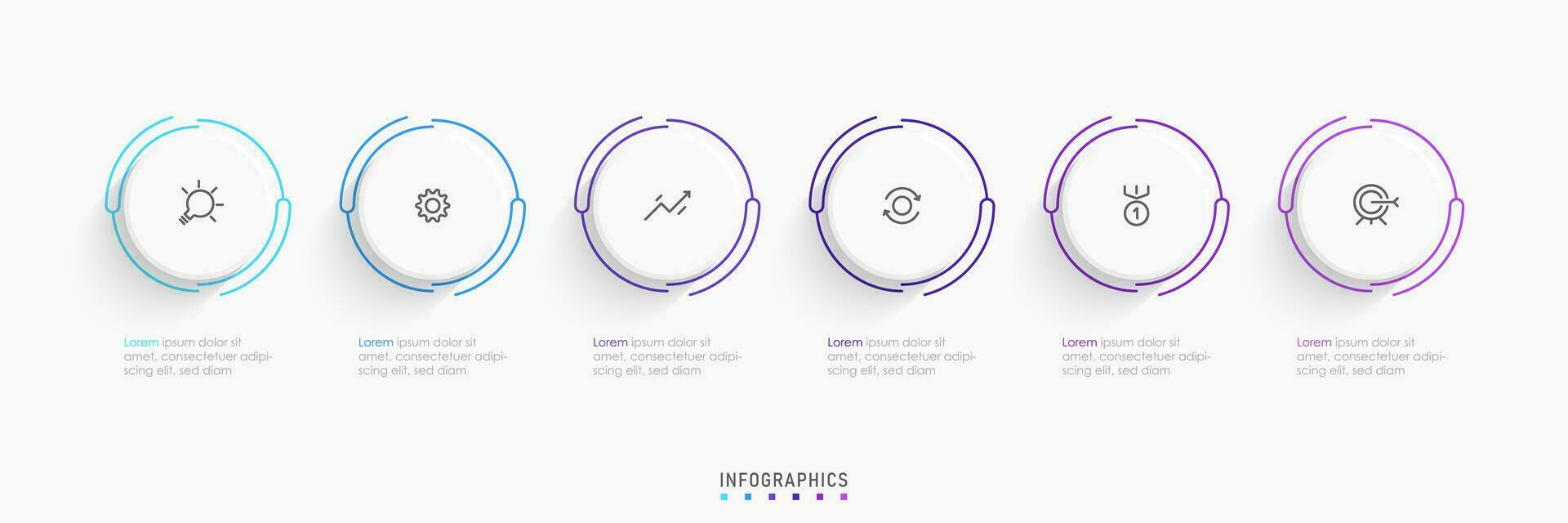 1

Lorem ipsum dolor sit amet, consectetuer adipiscing elit, sed diam

Lorem ipsum dolor sit amet, consectetuer adipiscing elit, sed diam

Lorem ipsum dolor sit amet, consectetuer adipiscing elit, sed diam

Lorem ipsum dolor sit amet, consectetuer adipiscing elit, sed diam

Lorem ipsum dolor sit amet, consectetuer adipiscing elit, sed diam

Lorem ipsum dolor sit amet, consectetuer adipiscing elit, sed diam

INFOGRAPHICS